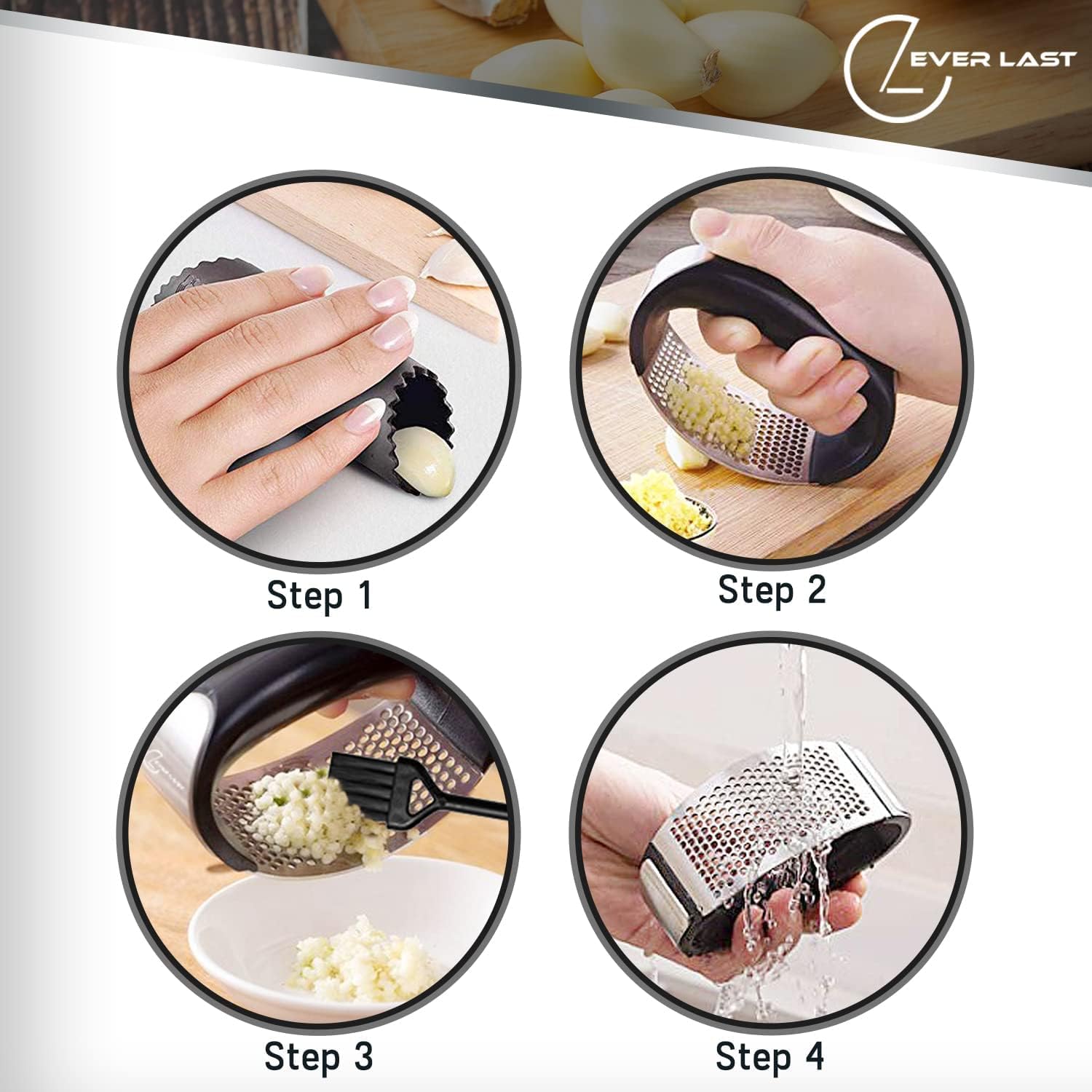 EVER LAST

Step 1

Step 2

Step 3

Step 4