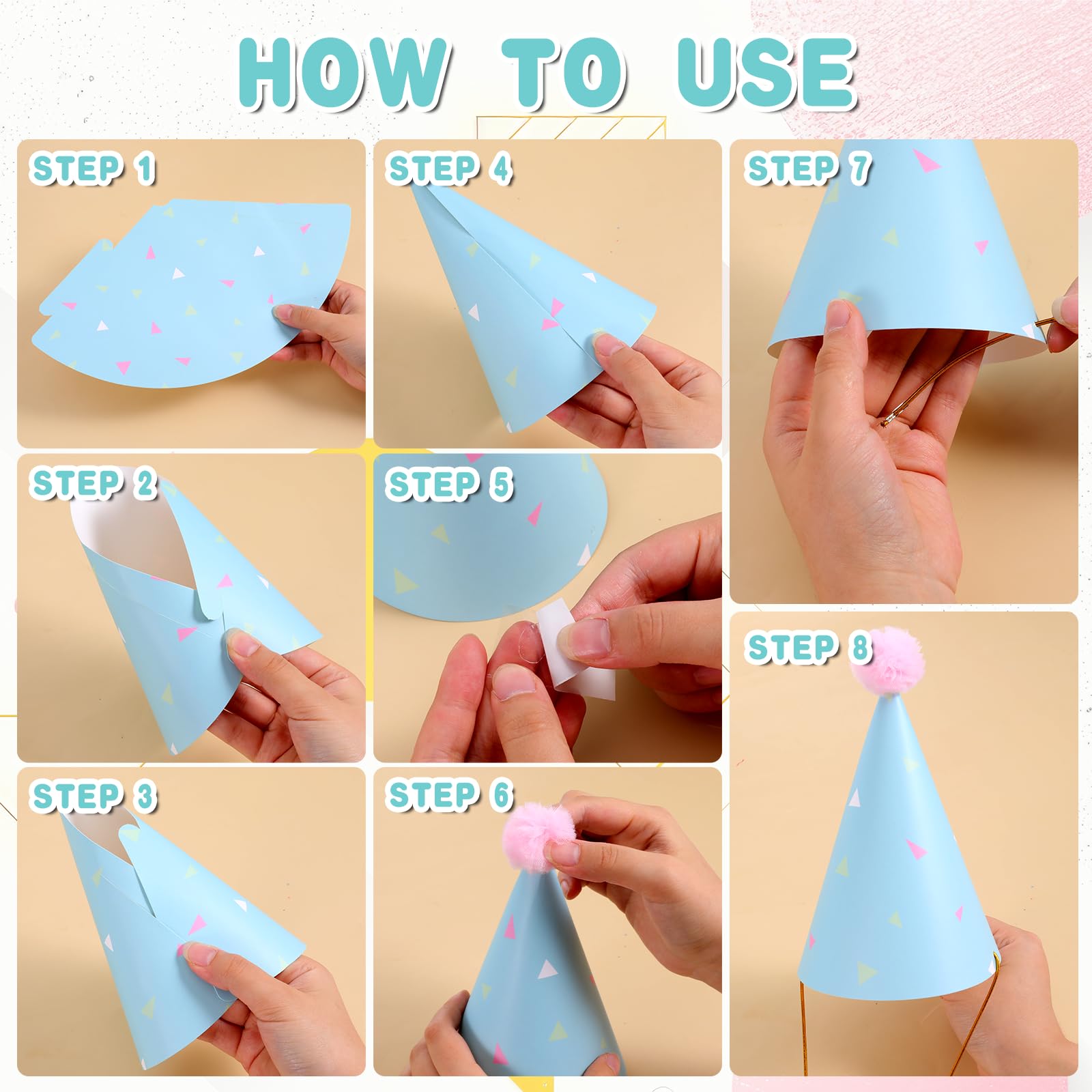 HOW TO USE

STEP 1

STEP 2

STEP 3

STEP 4

STEP 5

STEP 6

STEP 7

STEP 8