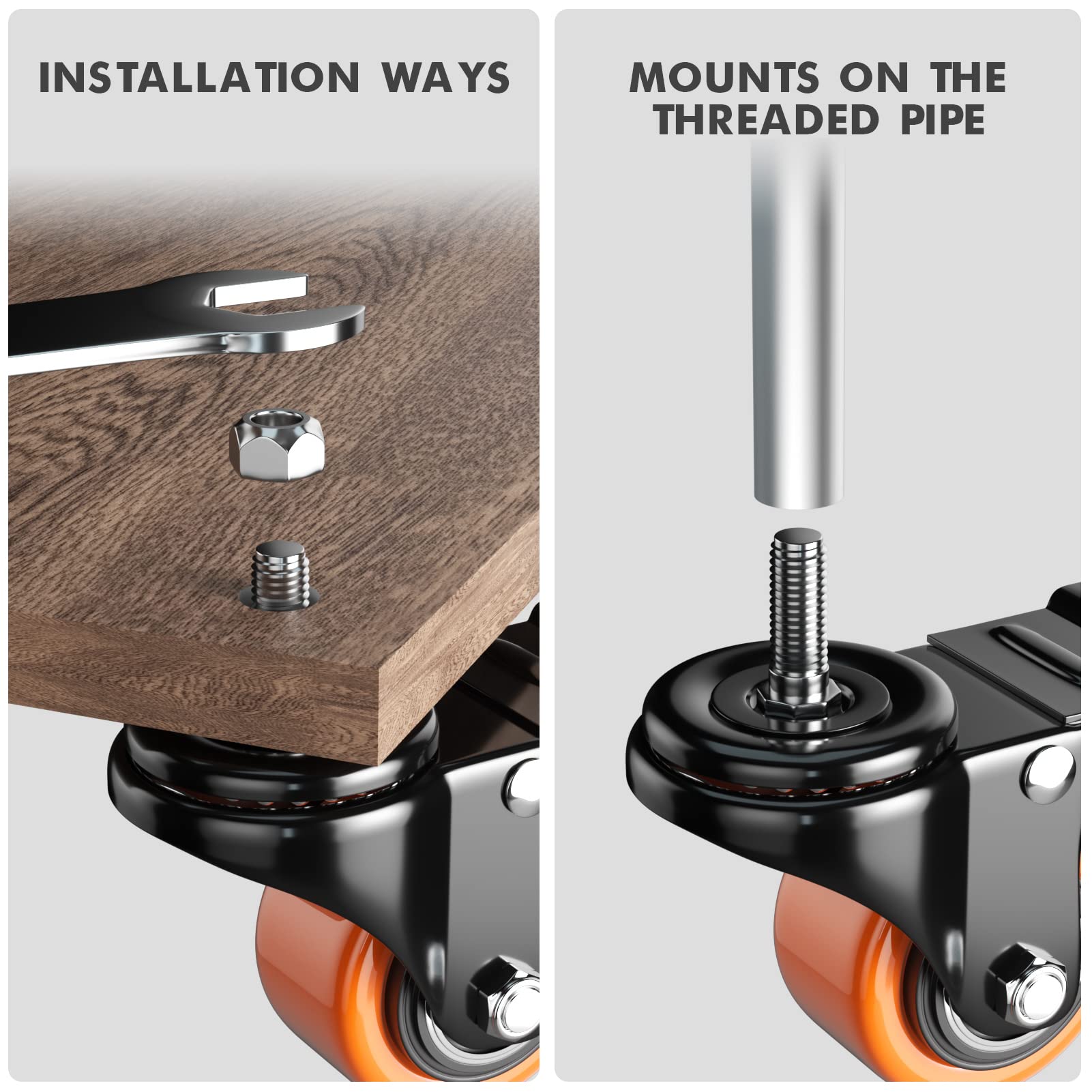 INSTALLATION WAYS

MOUNTS ON THE THREADED PIPE