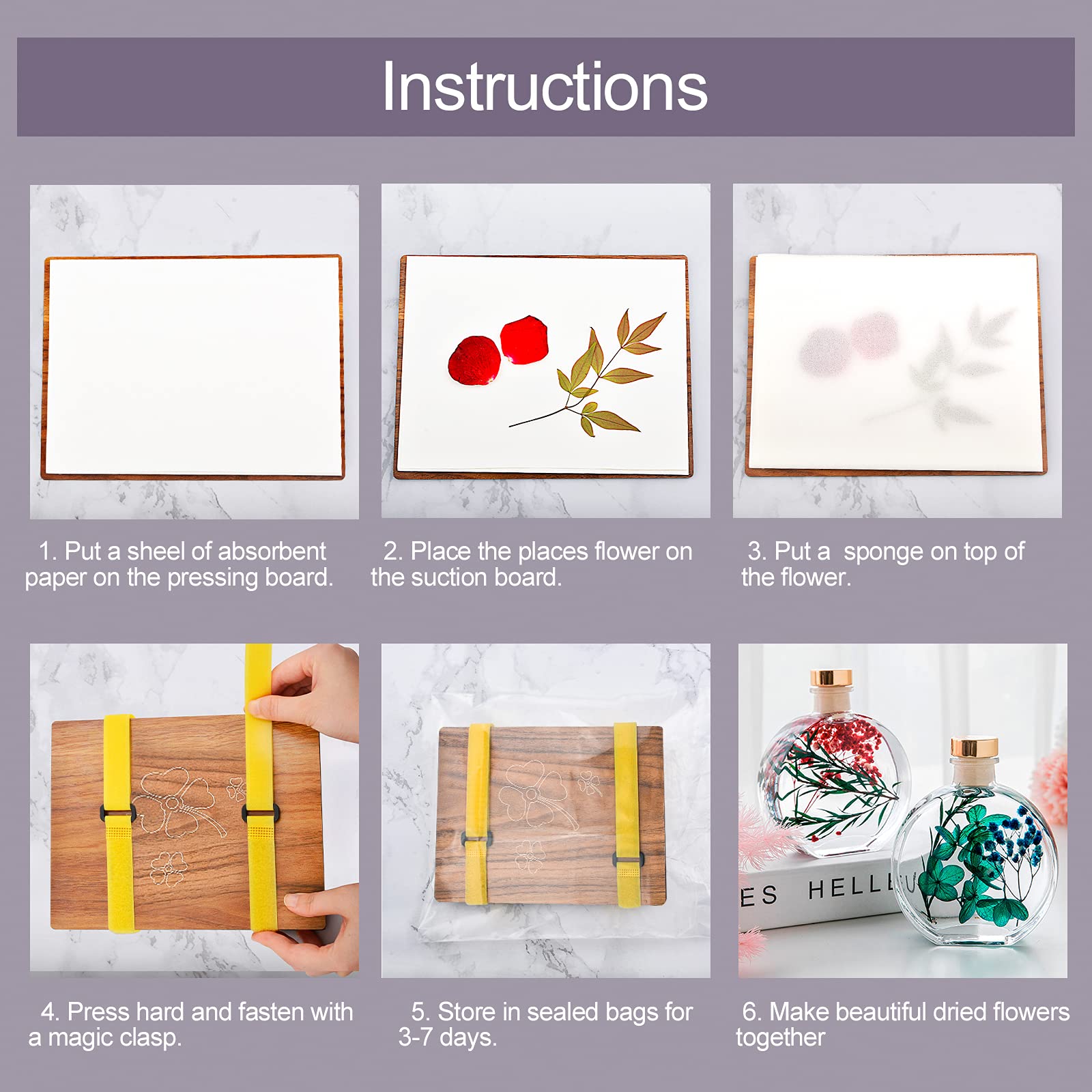 Instructions

1. Put a sheel of absorbent paper on the pressing board.

2. Place the places flower on the suction board.

3. Put a sponge on top of the flower.

ES HELL

4. Press hard and fasten with a magic clasp.

5. Store in sealed bags for 3-7 days.

6. Make beautiful dried flowers together