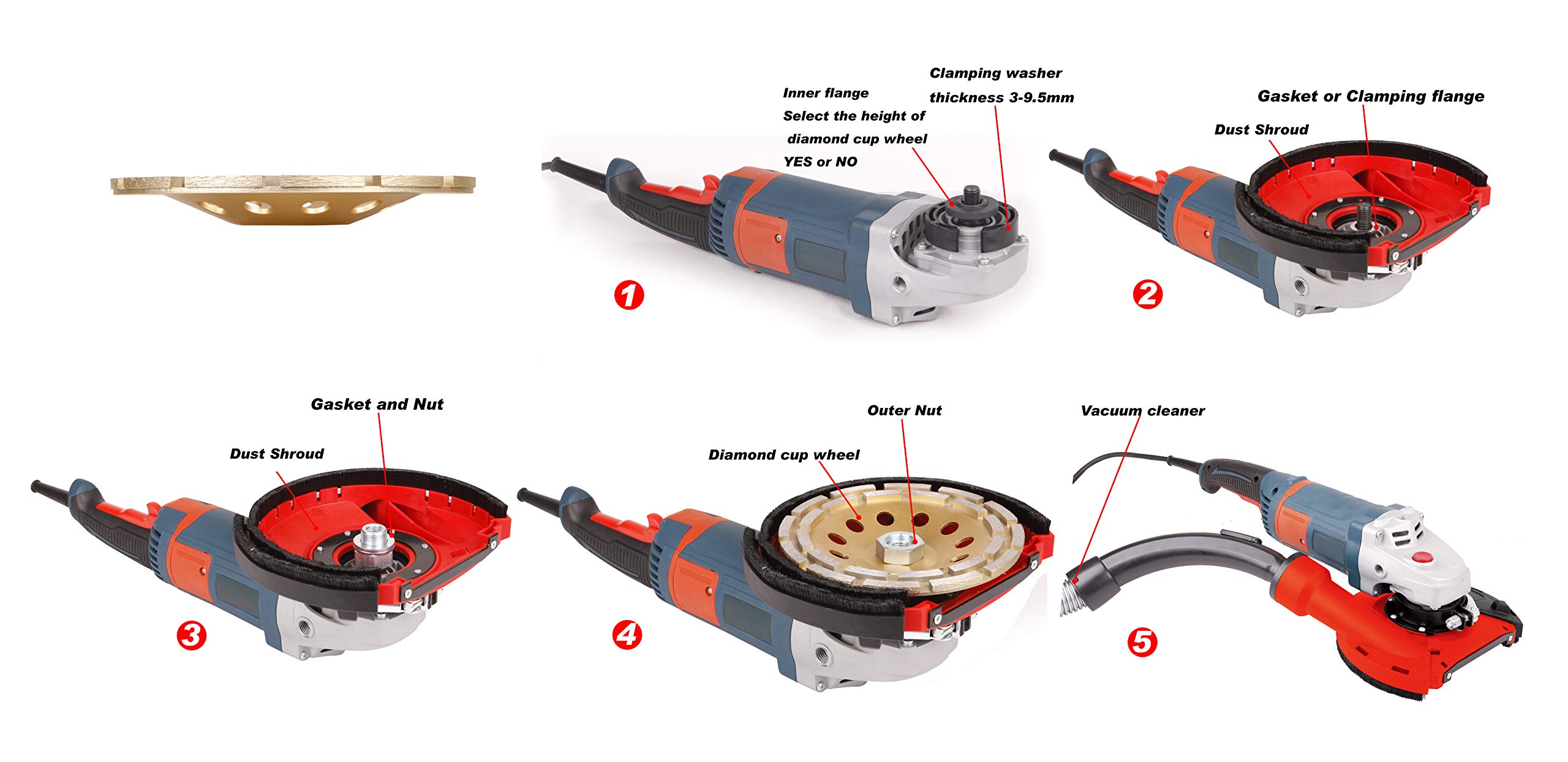 Inner flange
Select the height of diamond cup wheel
YES or NO

Clamping washer
thickness 3-9.5mm

1

Gasket or Clamping flange
Dust Shroud

2

Gasket and Nut
Dust Shroud

3

Outer Nut
Diamond cup wheel

4

Vacuum cleaner

5