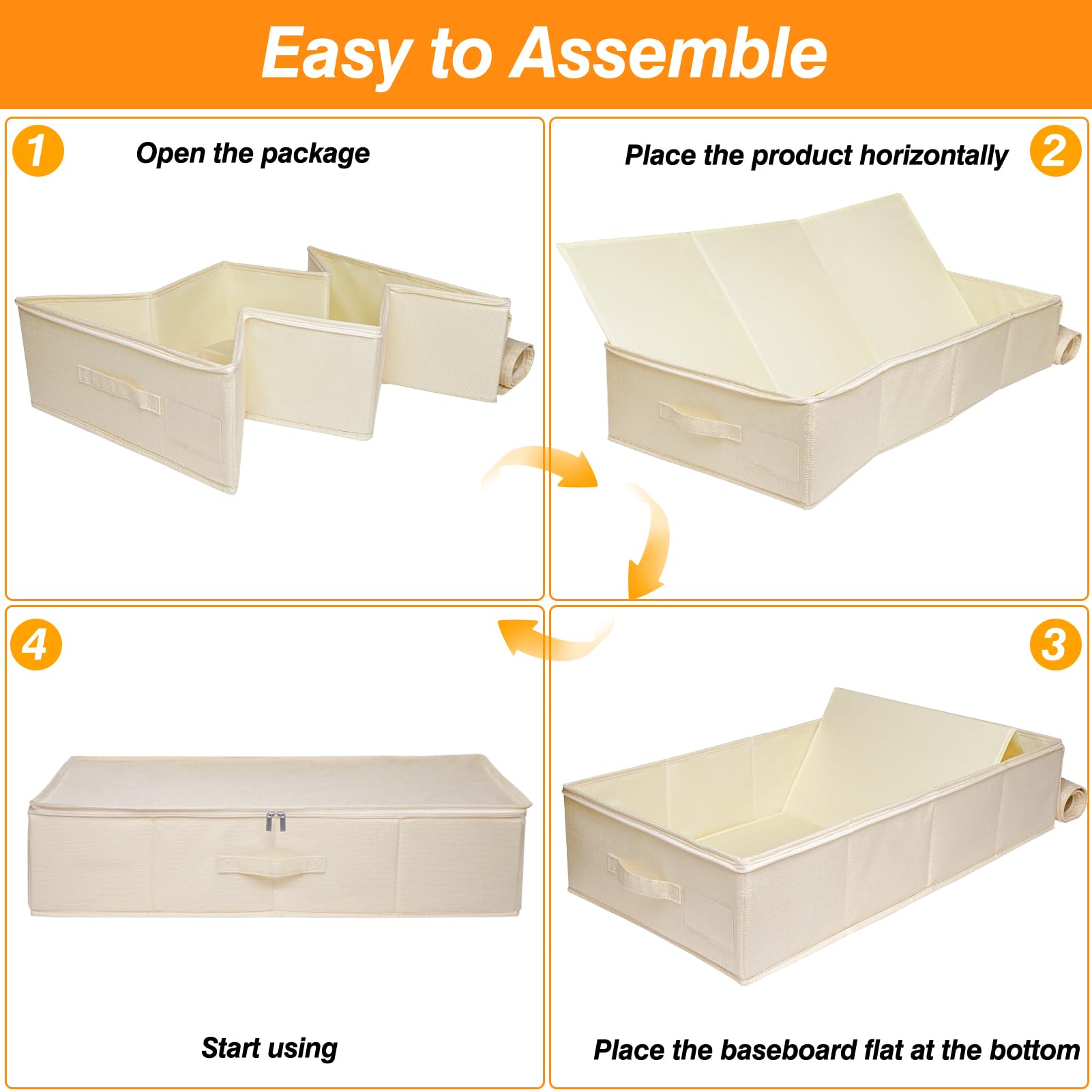 Easy to Assemble

1 Open the package

Place the product horizontally 2

4

3

Start using

Place the baseboard flat at the bottom