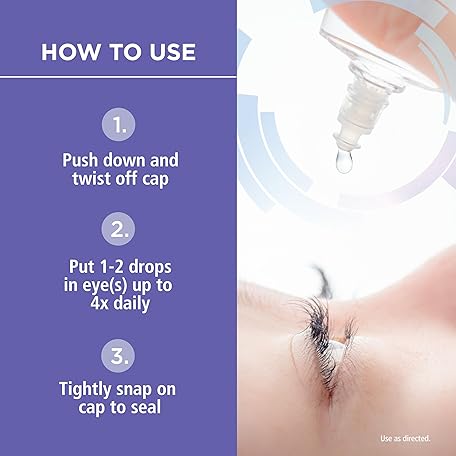 HOW TO USE

1.

Push down and twist off cap

2.

Put 1-2 drops in eye(s) up to 4x daily

3.

Tightly snap on cap to seal

Use as directed.