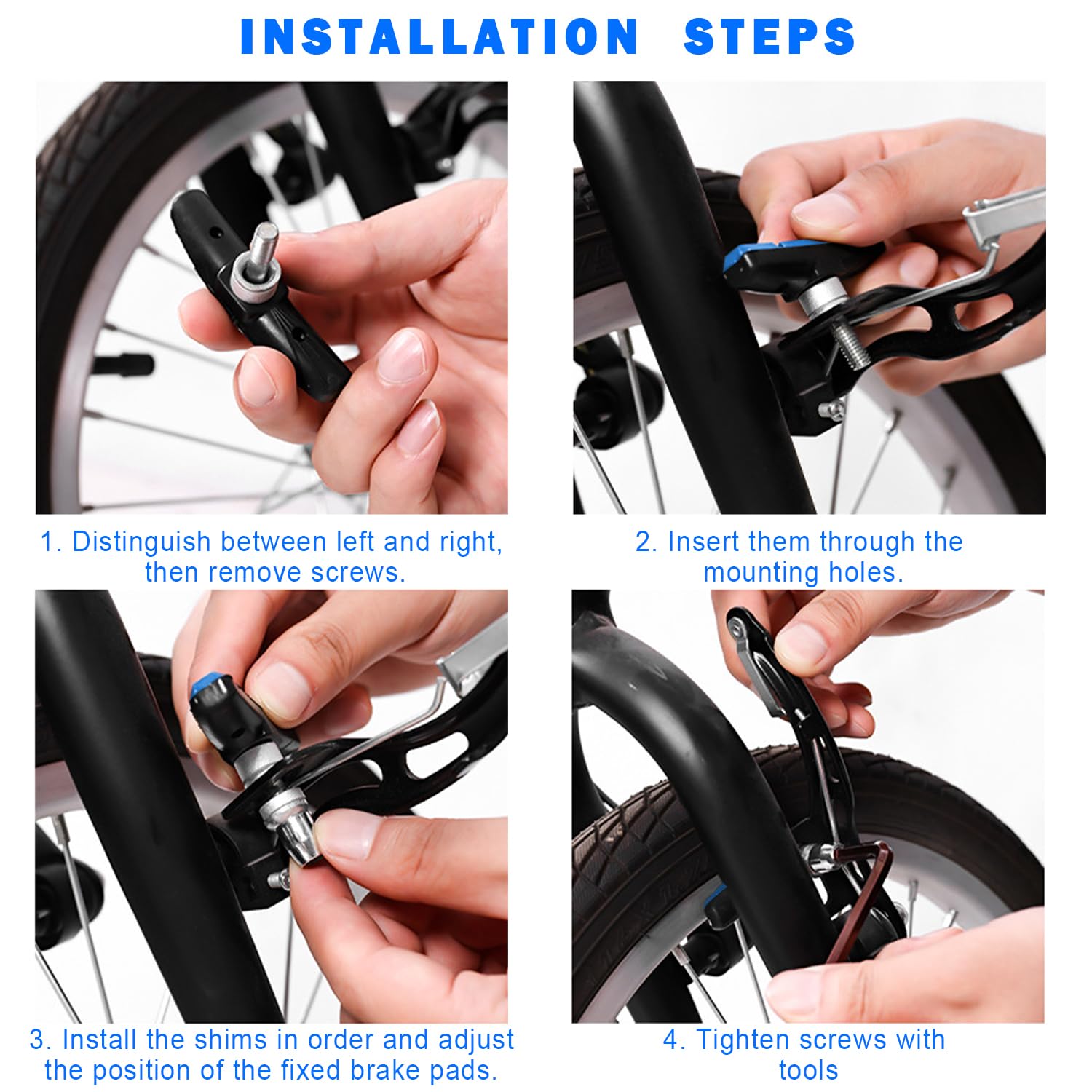 INSTALLATION STEPS

1. Distinguish between left and right, then remove screws.

2. Insert them through the mounting holes.

3. Install the shims in order and adjust the position of the fixed brake pads.

4. Tighten screws with tools