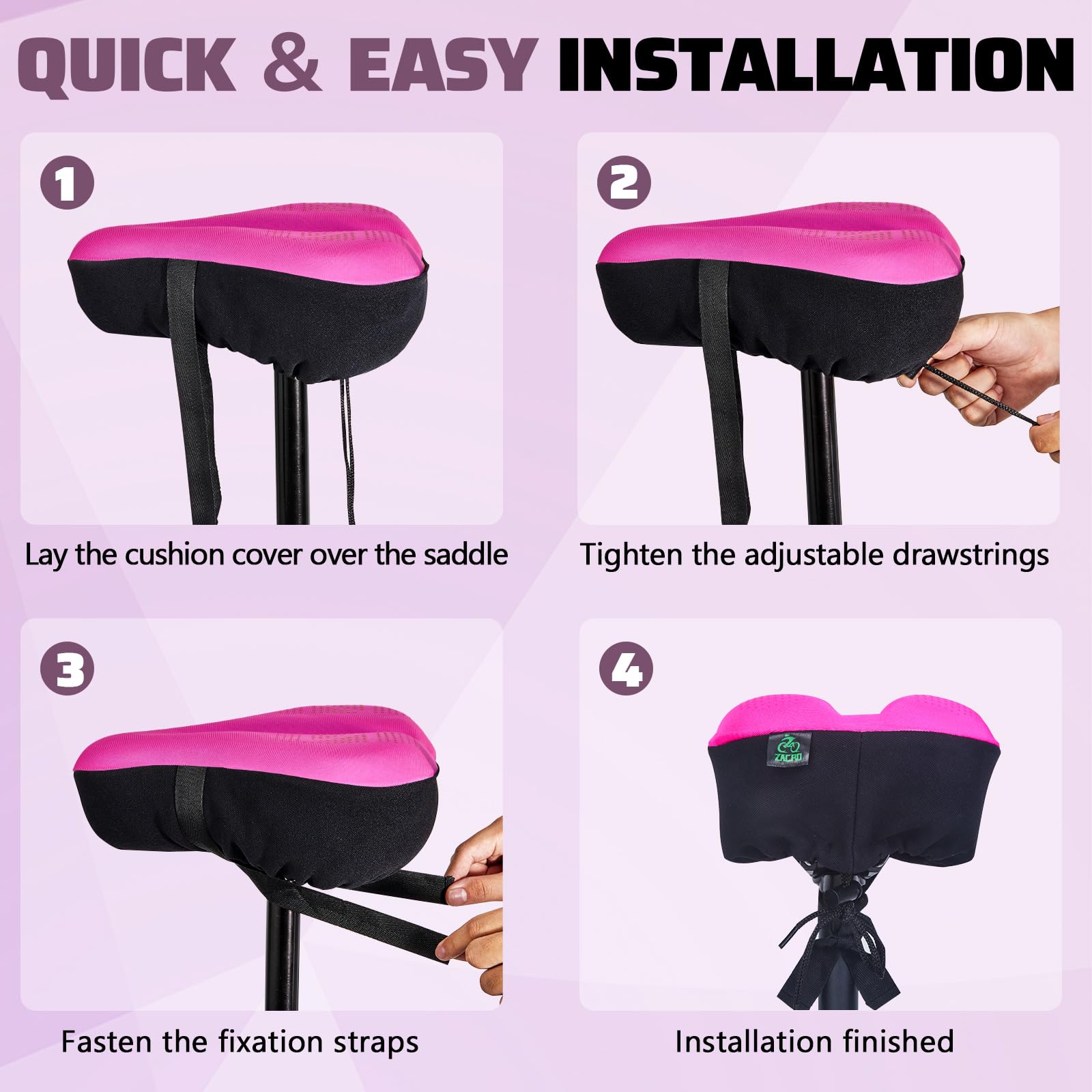 QUICK & EASY INSTALLATION

1

Lay the cushion cover over the saddle

2

Tighten the adjustable drawstrings

3

Fasten the fixation straps

4

ZACRO

Installation finished