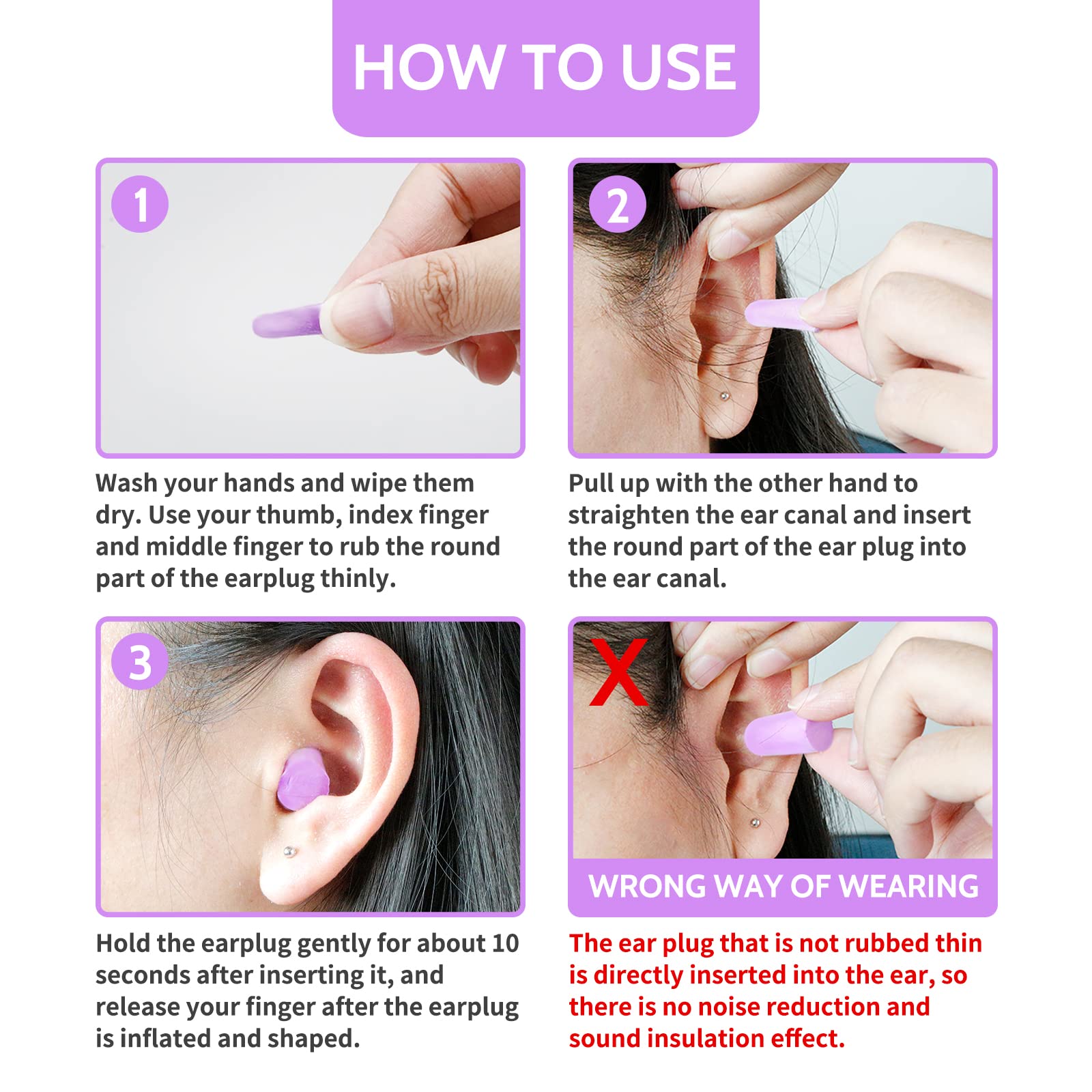 HOW TO USE

1

Wash your hands and wipe them dry. Use your thumb, index finger and middle finger to rub the round part of the earplug thinly.

2

Pull up with the other hand to straighten the ear canal and insert the round part of the ear plug into the ear canal.

3

Hold the earplug gently for about 10 seconds after inserting it, and release your finger after the earplug is inflated and shaped.

X

WRONG WAY OF WEARING

The ear plug that is not rubbed thin is directly inserted into the ear, so there is no noise reduction and sound insulation effect.