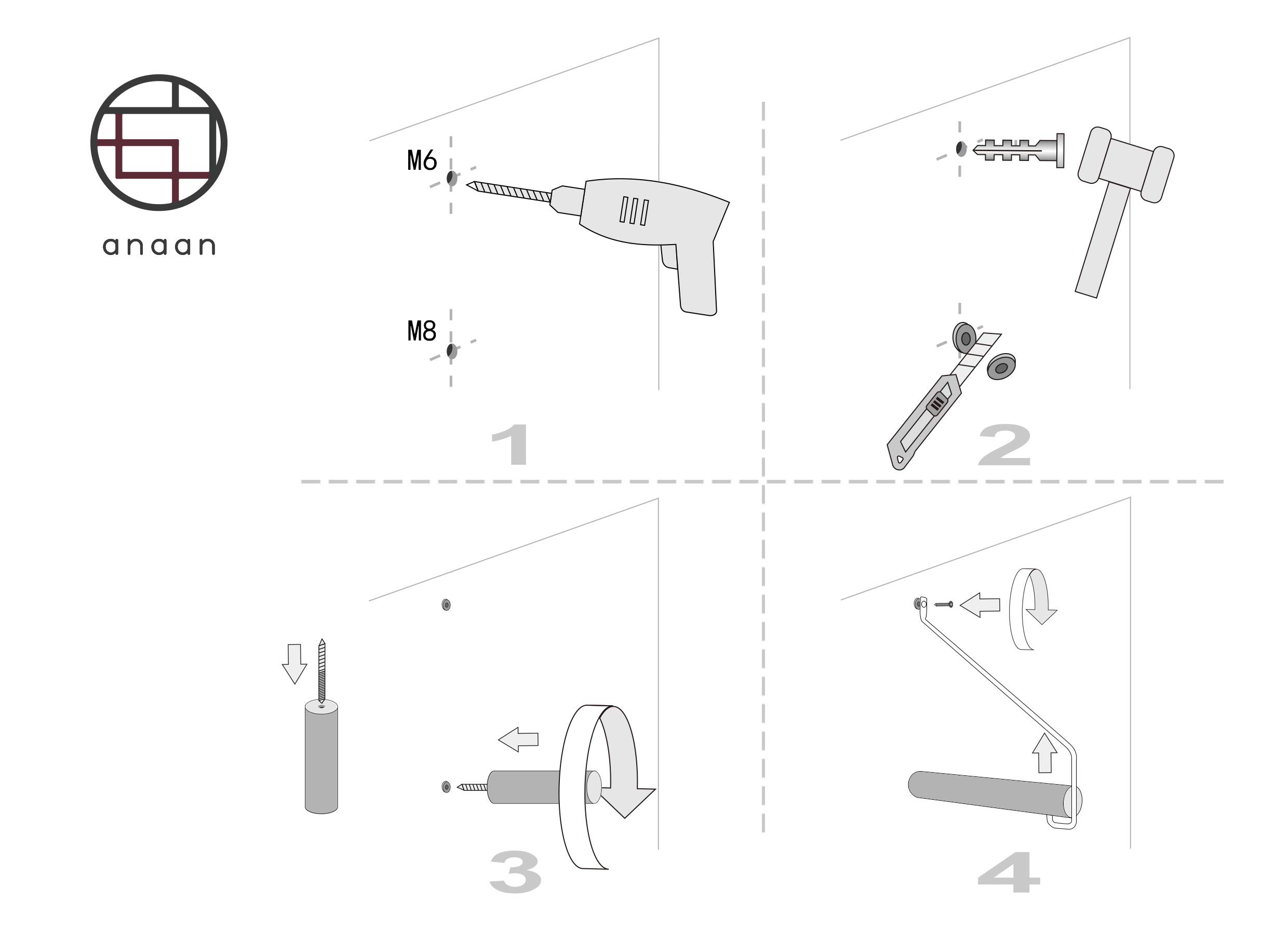 anaan

M6

M8

1

2

3

4