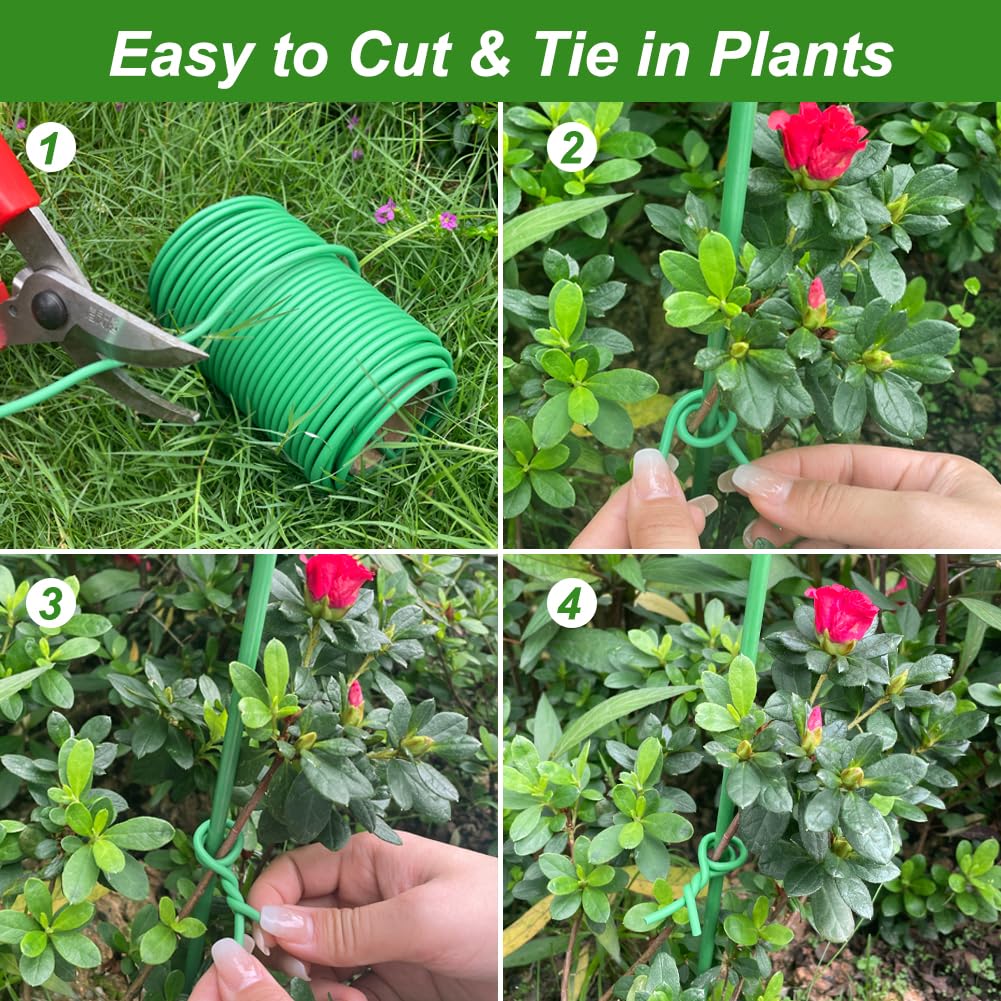 Easy to Cut & Tie in Plants

1

2

3

4