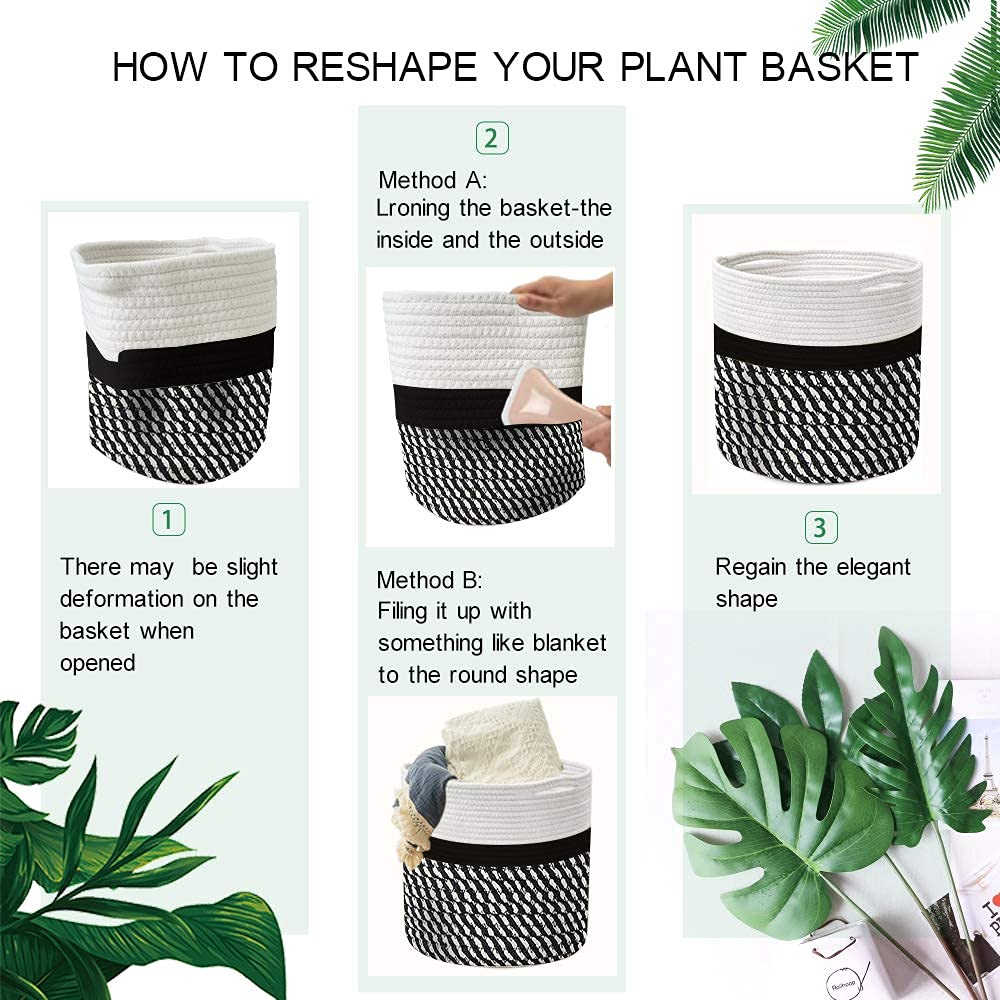 HOW TO RESHAPE YOUR PLANT BASKET

1

There may be slight deformation on the basket when opened

2

Method A:
Lroning the basket-the inside and the outside

Method B:
Filing it up with something like blanket to the round shape

3

Regain the elegant shape