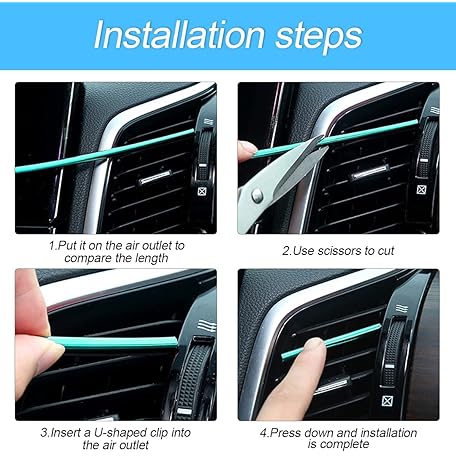 Installation steps

1.Put it on the air outlet to compare the length

2.Use scissors to cut

3.Insert a U-shaped clip into the air outlet

4.Press down and installation is complete