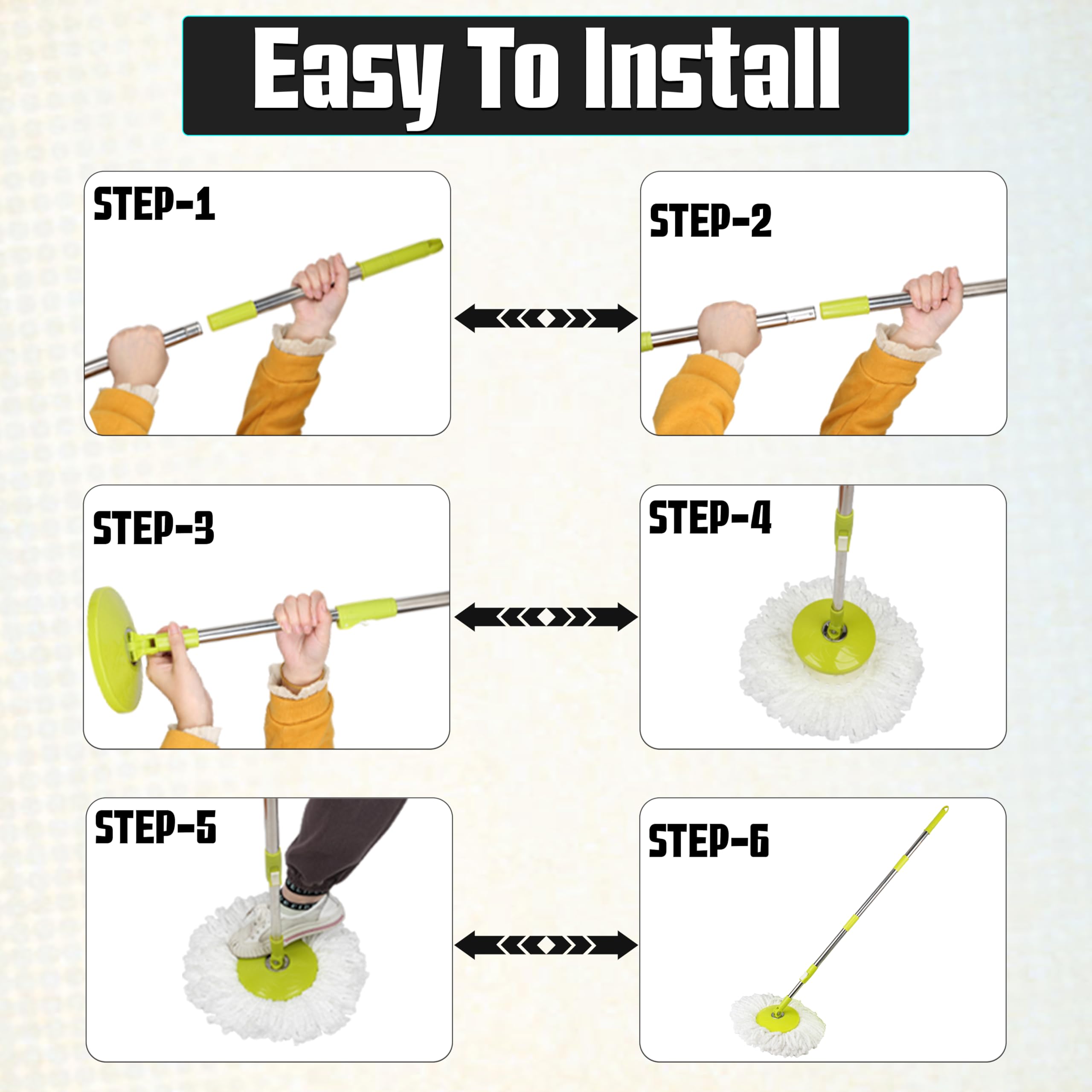 Easy To Install

STEP-1

STEP-2

STEP-3

STEP-4

STEP-5

STEP-6