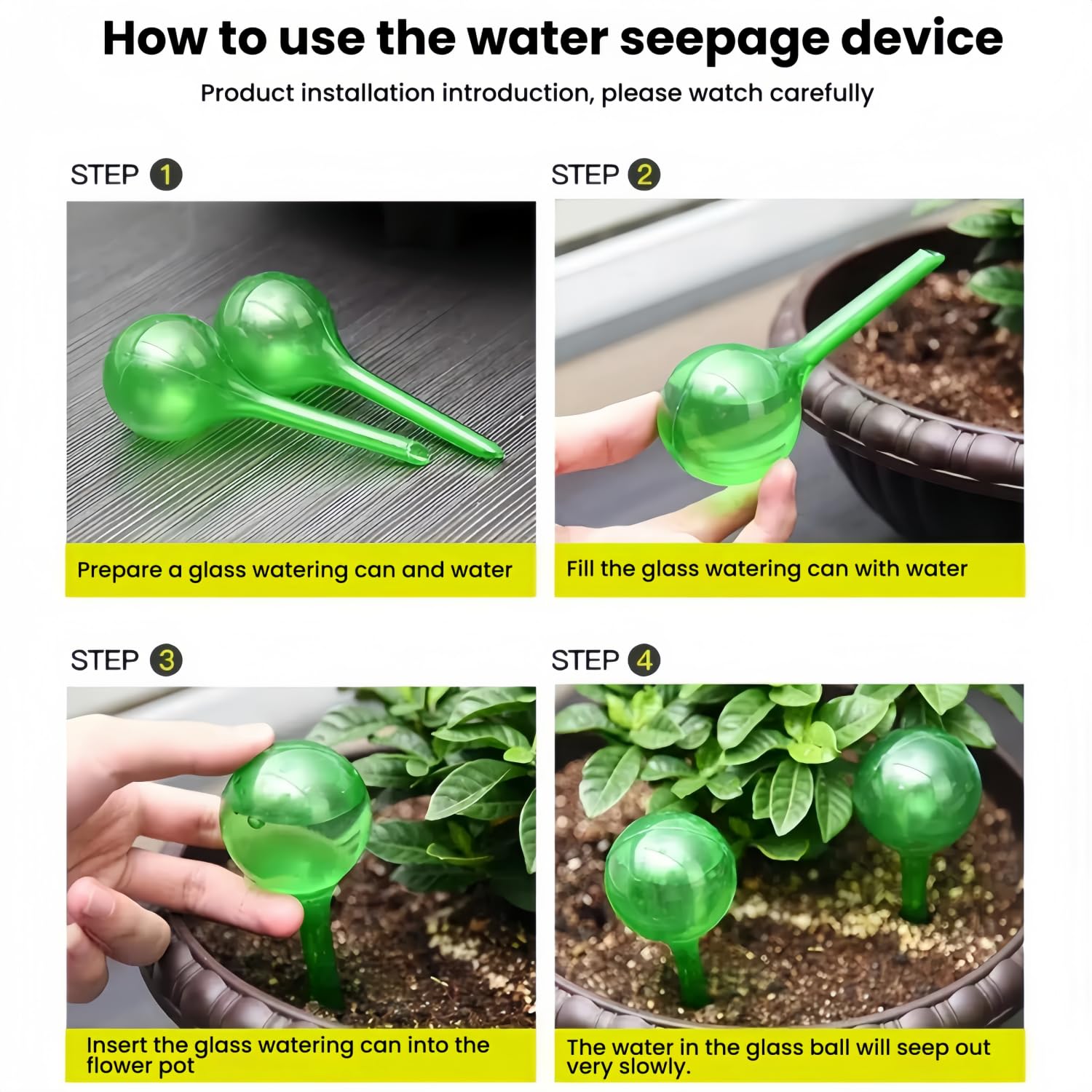 How to use the water seepage device

Product installation introduction, please watch carefully

STEP 1

Prepare a glass watering can and water

STEP 2

Fill the glass watering can with water

STEP 3

Insert the glass watering can into the flower pot

STEP 4

The water in the glass ball will seep out very slowly.