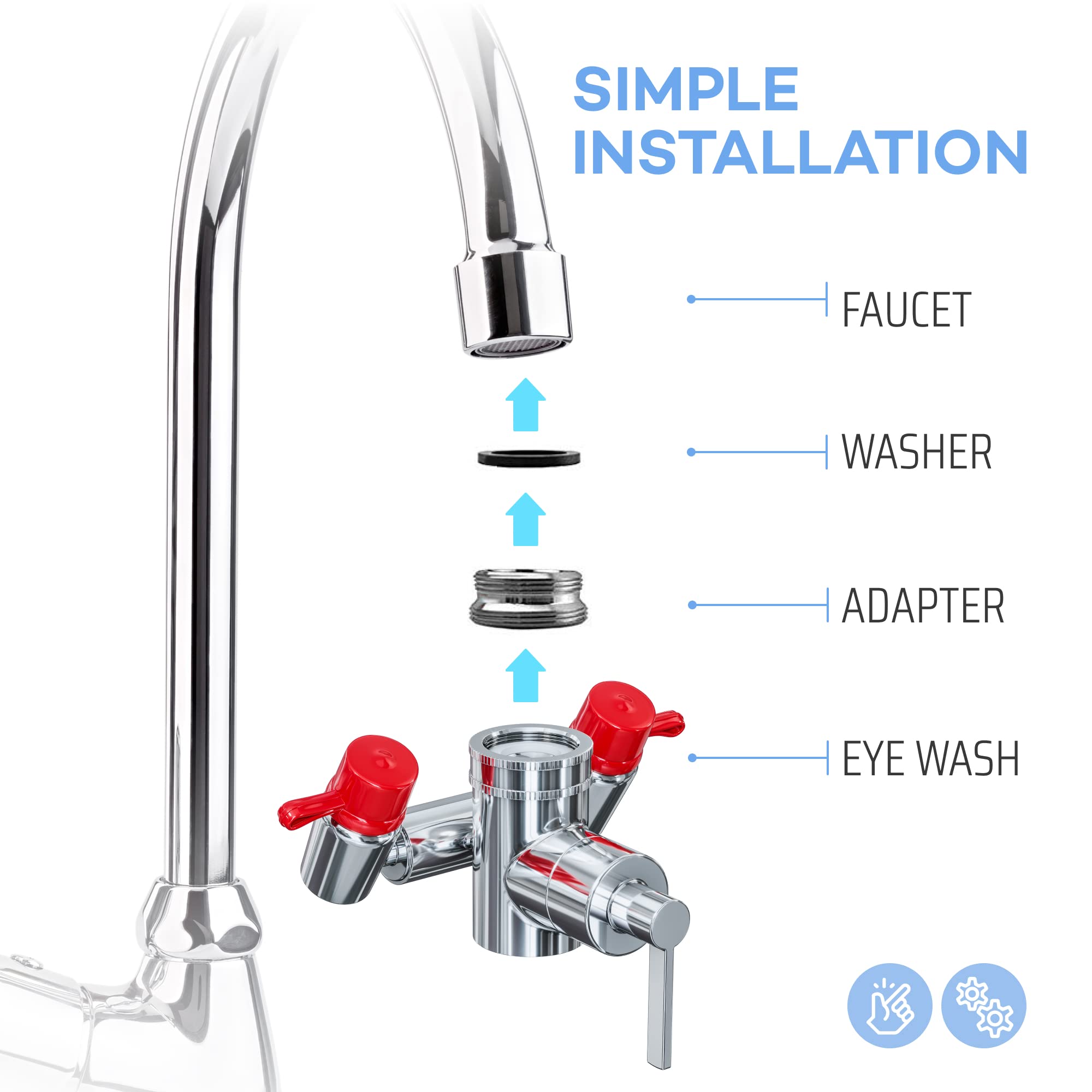 SIMPLE INSTALLATION

FAUCET

WASHER

ADAPTER

EYE WASH