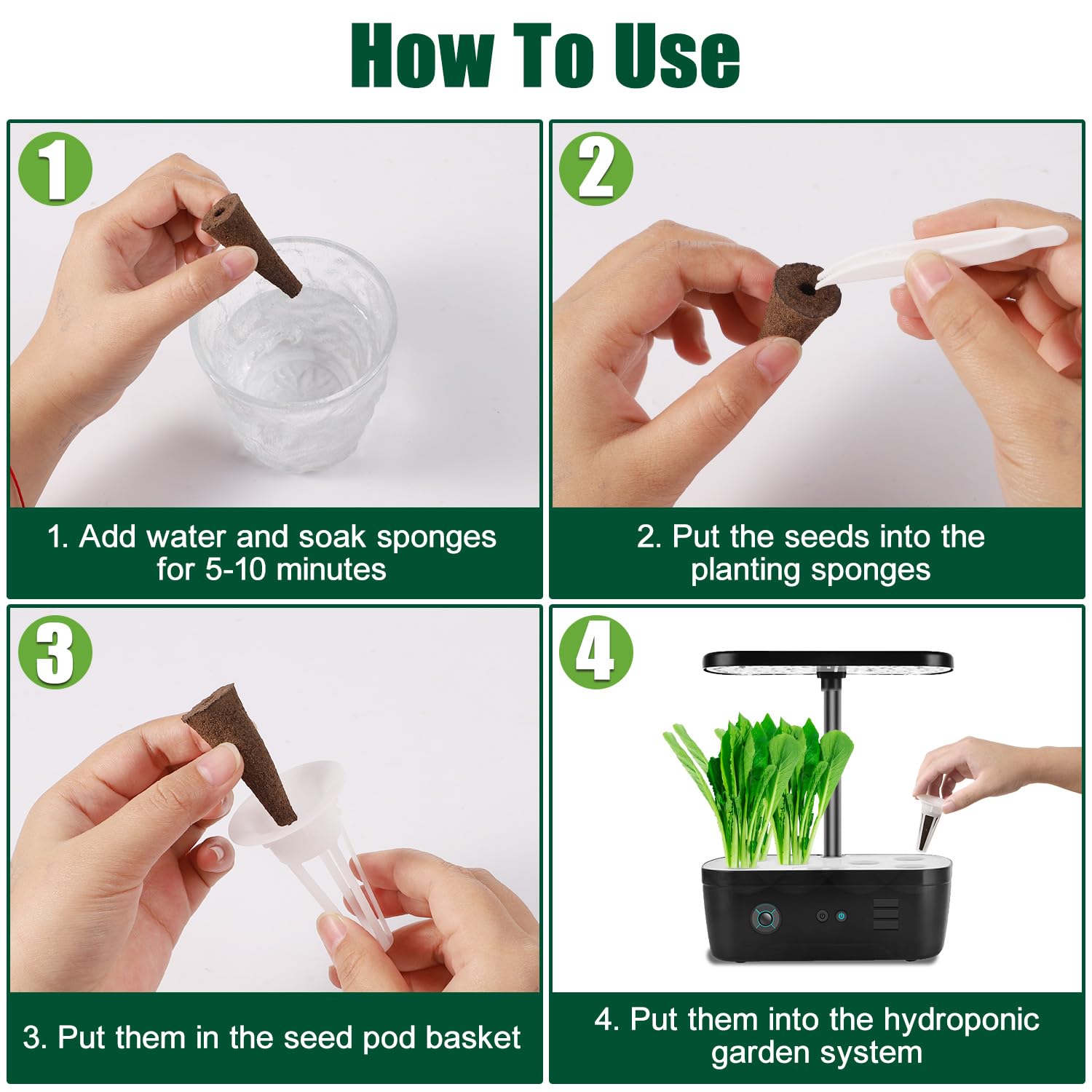 How To Use

1

1. Add water and soak sponges for 5-10 minutes

2

2. Put the seeds into the planting sponges

3

3. Put them in the seed pod basket

4

4. Put them into the hydroponic garden system