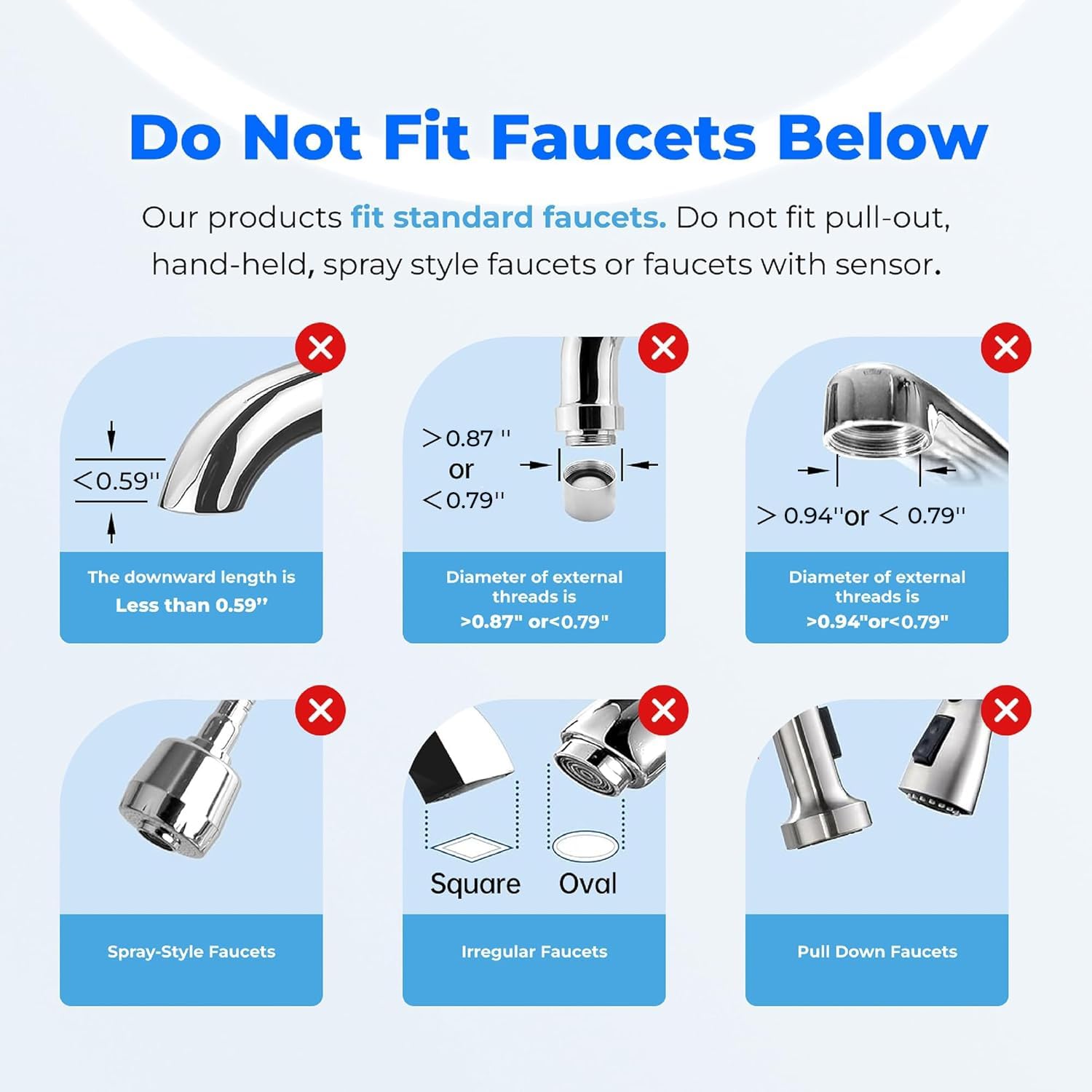 Do Not Fit Faucets Below

Our products fit standard faucets. Do not fit pull-out, hand-held, spray style faucets or faucets with sensor.

<0.59''

The downward length is Less than 0.59''

>0.87 '' or <0.79''

Diameter of external threads is >0.87" or<0.79"

> 0.94''or < 0.79''

Diameter of external threads is >0.94"or<0.79"

Spray-Style Faucets

Square Oval

Irregular Faucets

Pull Down Faucets