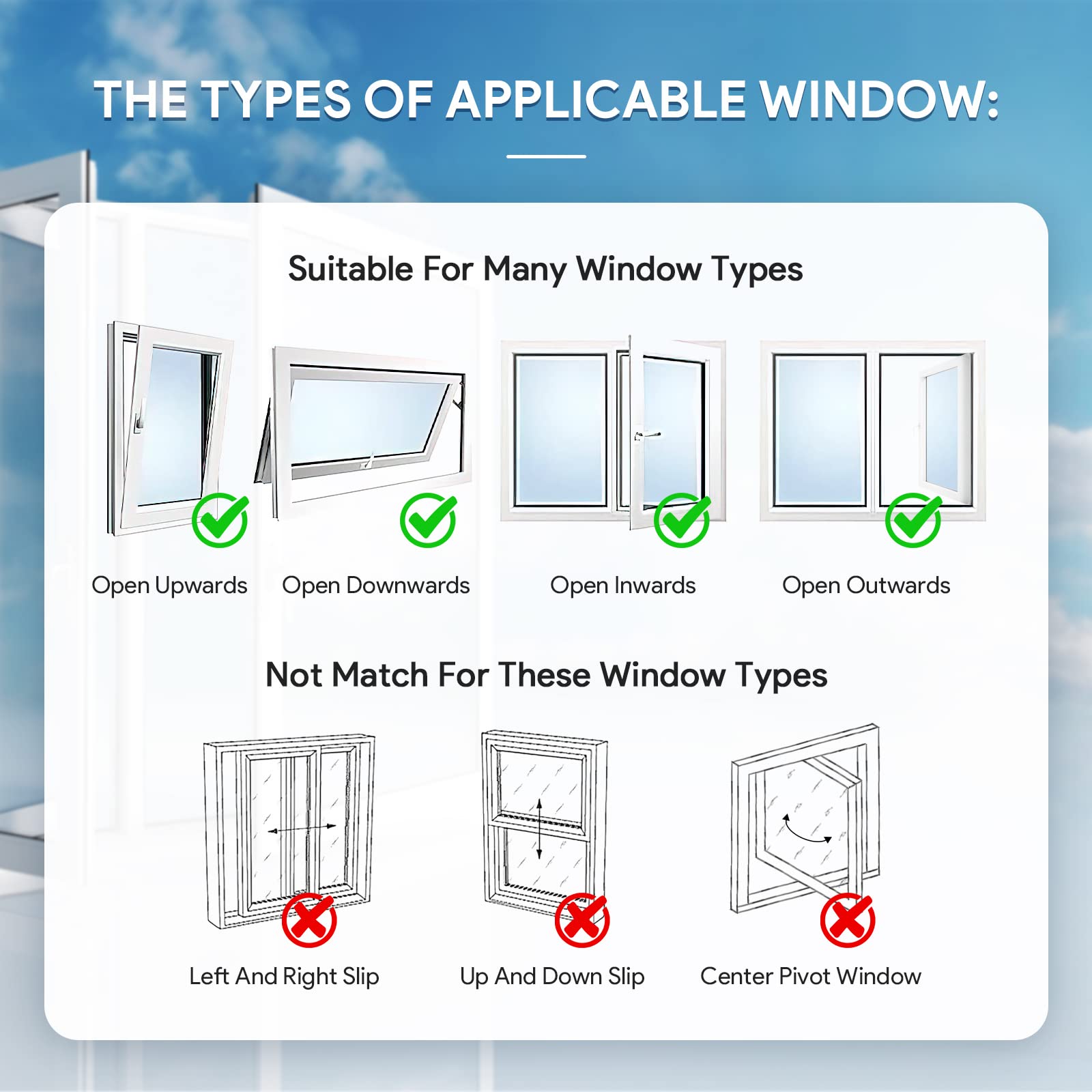 THE TYPES OF APPLICABLE WINDOW:

Suitable For Many Window Types

Open Upwards

Open Downwards

Open Inwards

Open Outwards

Not Match For These Window Types

Left And Right Slip

Up And Down Slip

Center Pivot Window