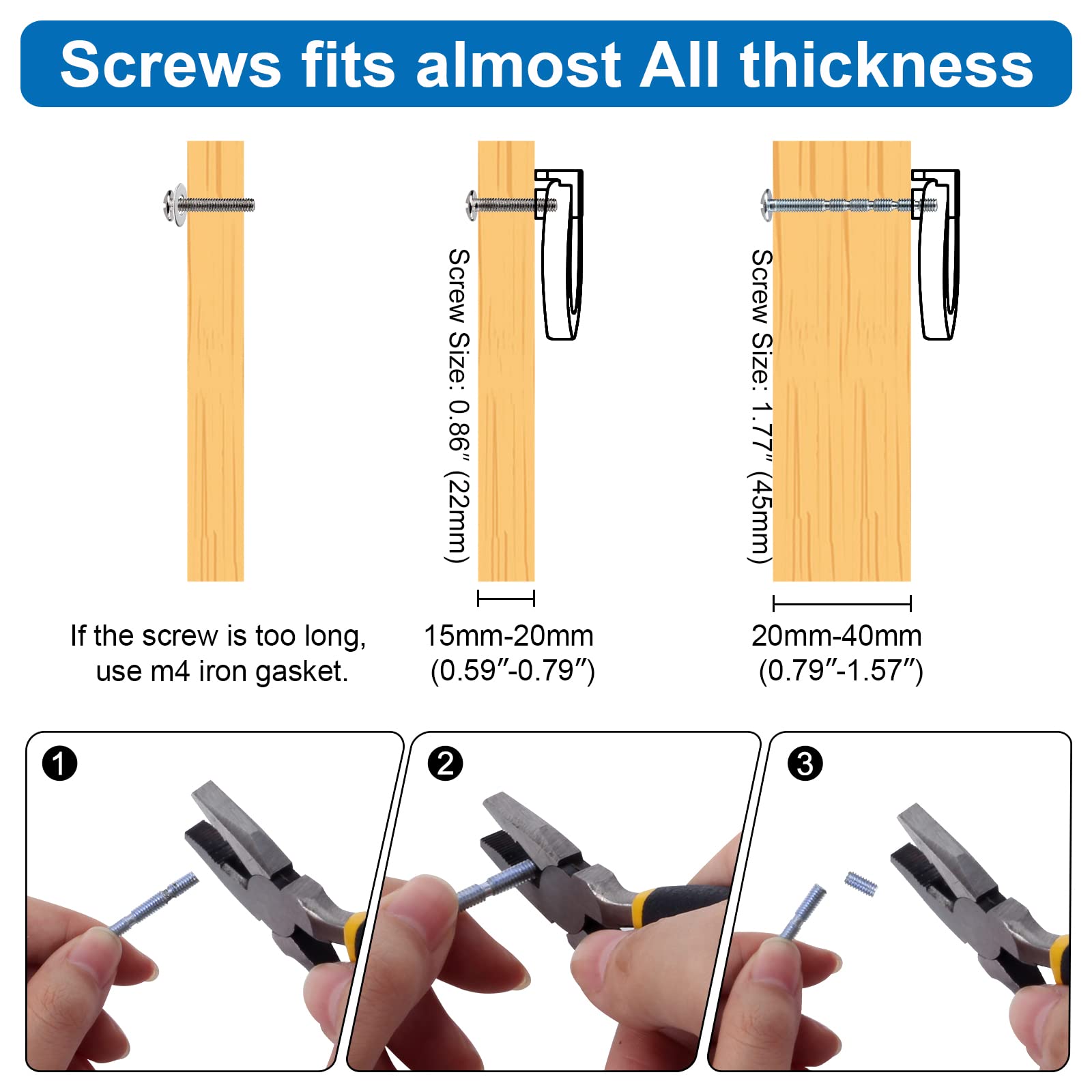 Screws fits almost All thickness

If the screw is too long, use m4 iron gasket.

Screw Size: 0.86″ (22mm)

15mm-20mm (0.59″-0.79″)

Screw Size: 1.77″ (45mm)

20mm-40mm (0.79″-1.57″)

1

2

3