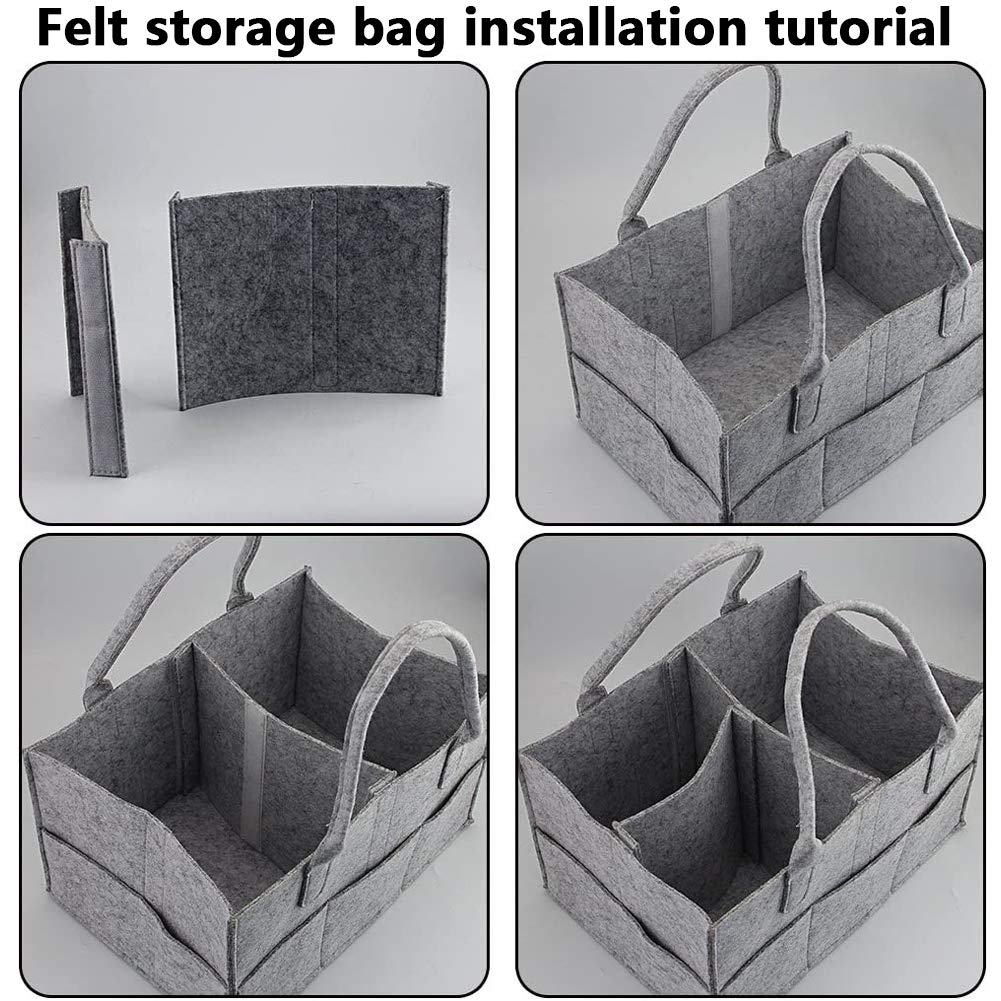 Felt storage bag installation tutorial