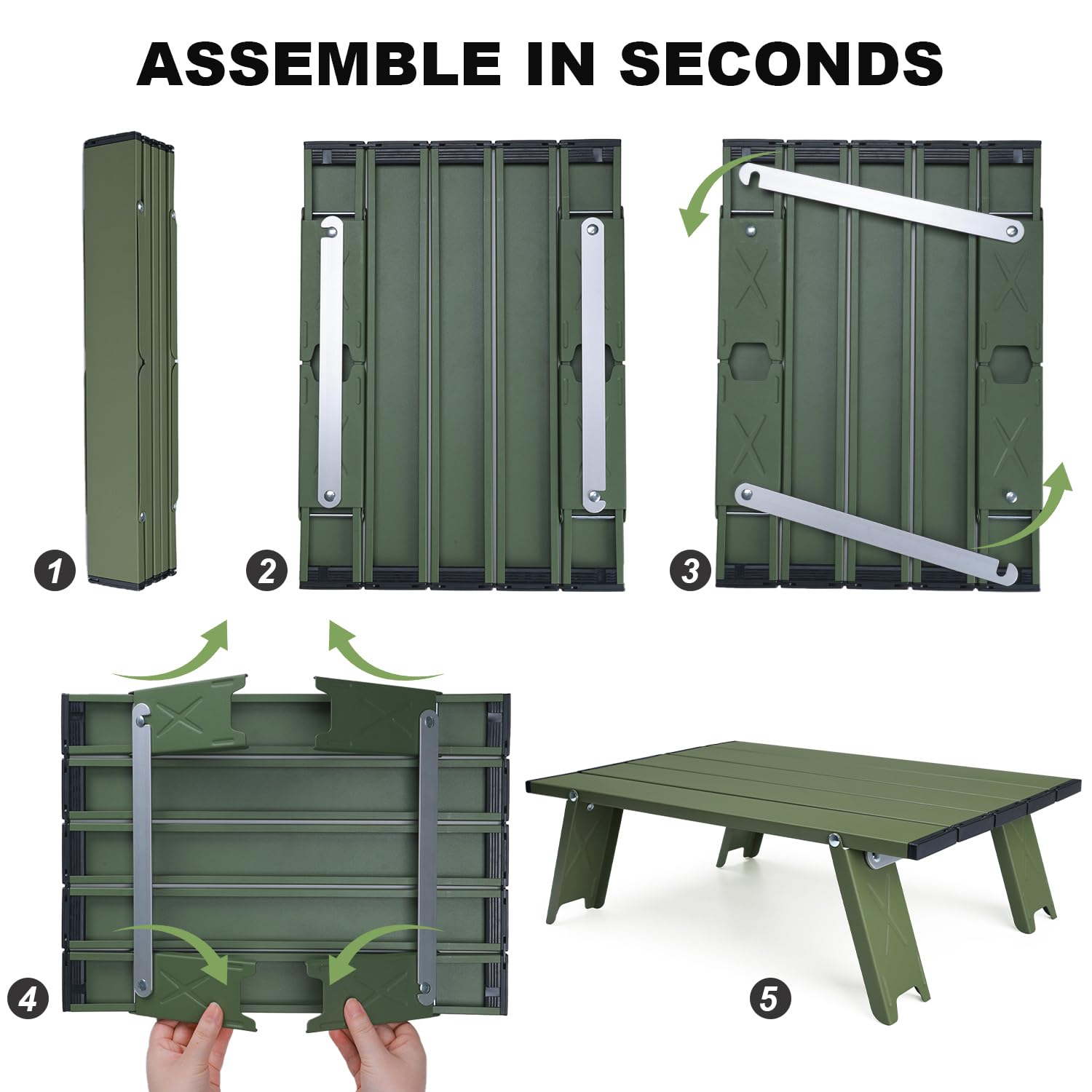 ASSEMBLE IN SECONDS

1

2

3

4

5