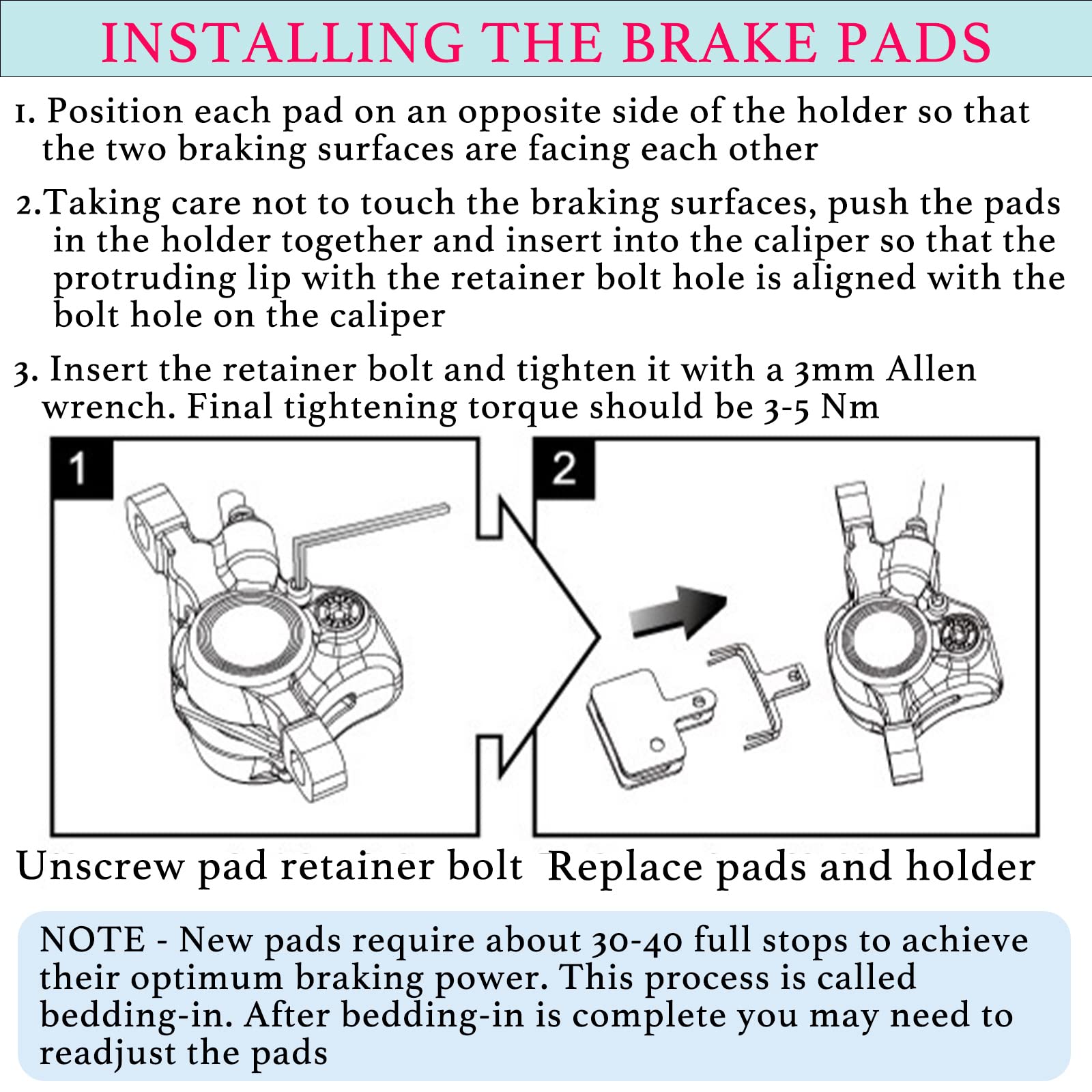 INSTALLING THE BRAKE PADS

1. Position each pad on an opposite side of the holder so that the two braking surfaces are facing each other

2.Taking care not to touch the braking surfaces, push the pads in the holder together and insert into the caliper so that the protruding lip with the retainer bolt hole is aligned with the bolt hole on the caliper

3. Insert the retainer bolt and tighten it with a 3mm Allen wrench. Final tightening torque should be 3-5 Nm

1

2

Unscrew pad retainer bolt

Replace pads and holder

NOTE - New pads require about 30-40 full stops to achieve their optimum braking power. This process is called bedding-in. After bedding-in is complete you may need to readjust the pads