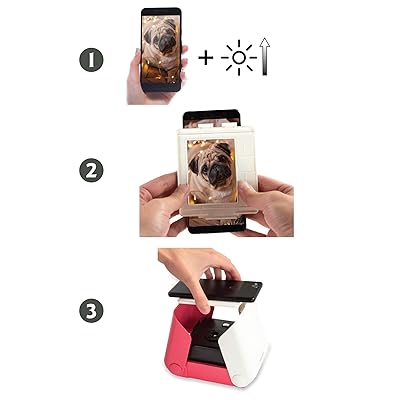 1

+

2

3