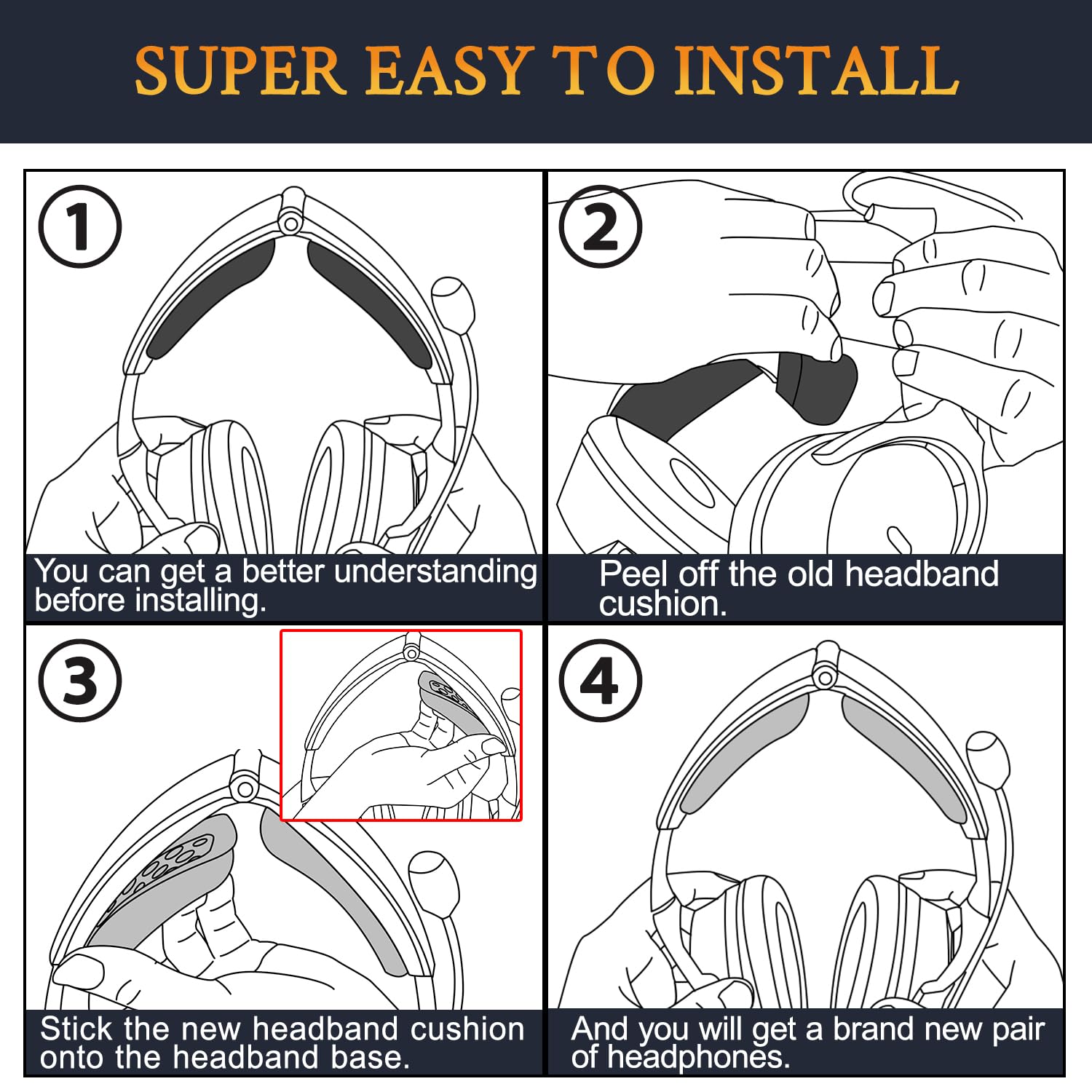 SUPER EASY TO INSTALL

①

You can get a better understanding before installing.

②

Peel off the old headband cushion.

③

Stick the new headband cushion onto the headband base.

④

And you will get a brand new pair of headphones.