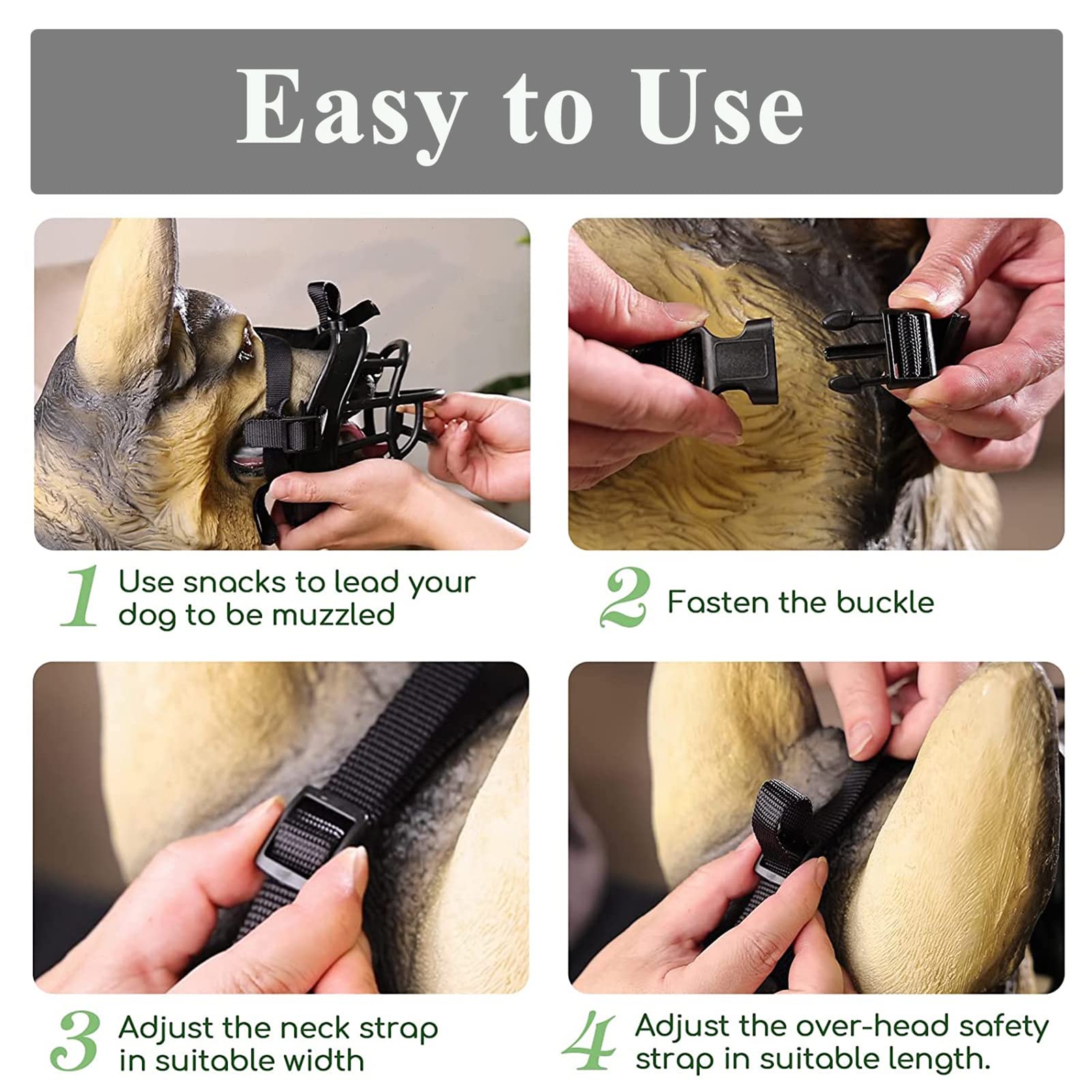 Easy to Use

1 Use snacks to lead your dog to be muzzled

2 Fasten the buckle

3 Adjust the neck strap in suitable width

4 Adjust the over-head safety strap in suitable length.