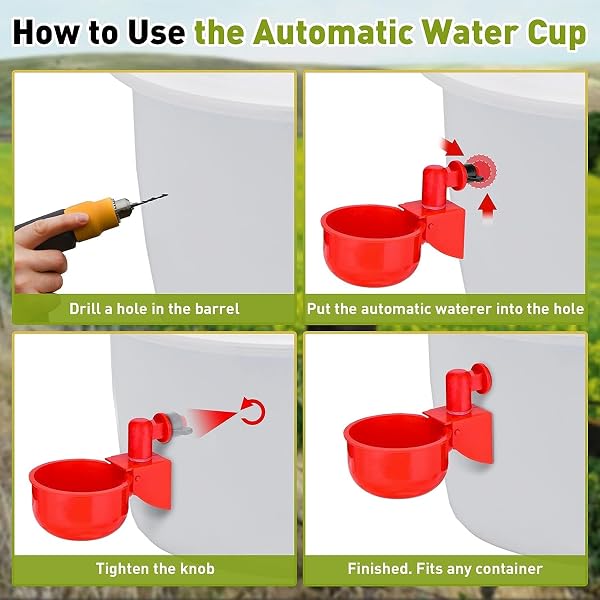 How to Use the Automatic Water Cup

Drill a hole in the barrel

Put the automatic waterer into the hole

Tighten the knob

Finished. Fits any container