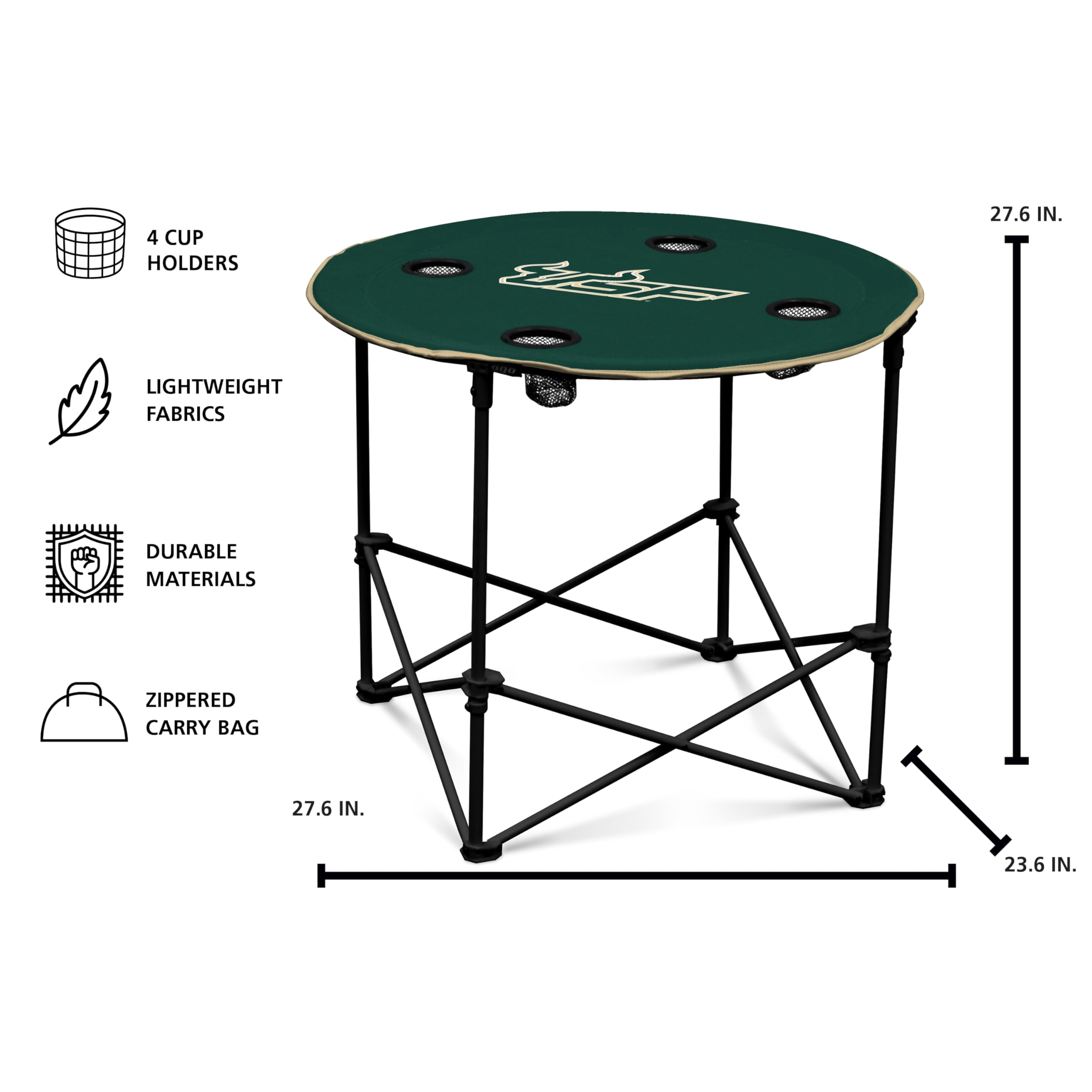 4 CUP HOLDERS

LIGHTWEIGHT FABRICS

DURABLE MATERIALS

ZIPPERED CARRY BAG

USF

27.6 IN.

27.6 IN.

23.6 IN.