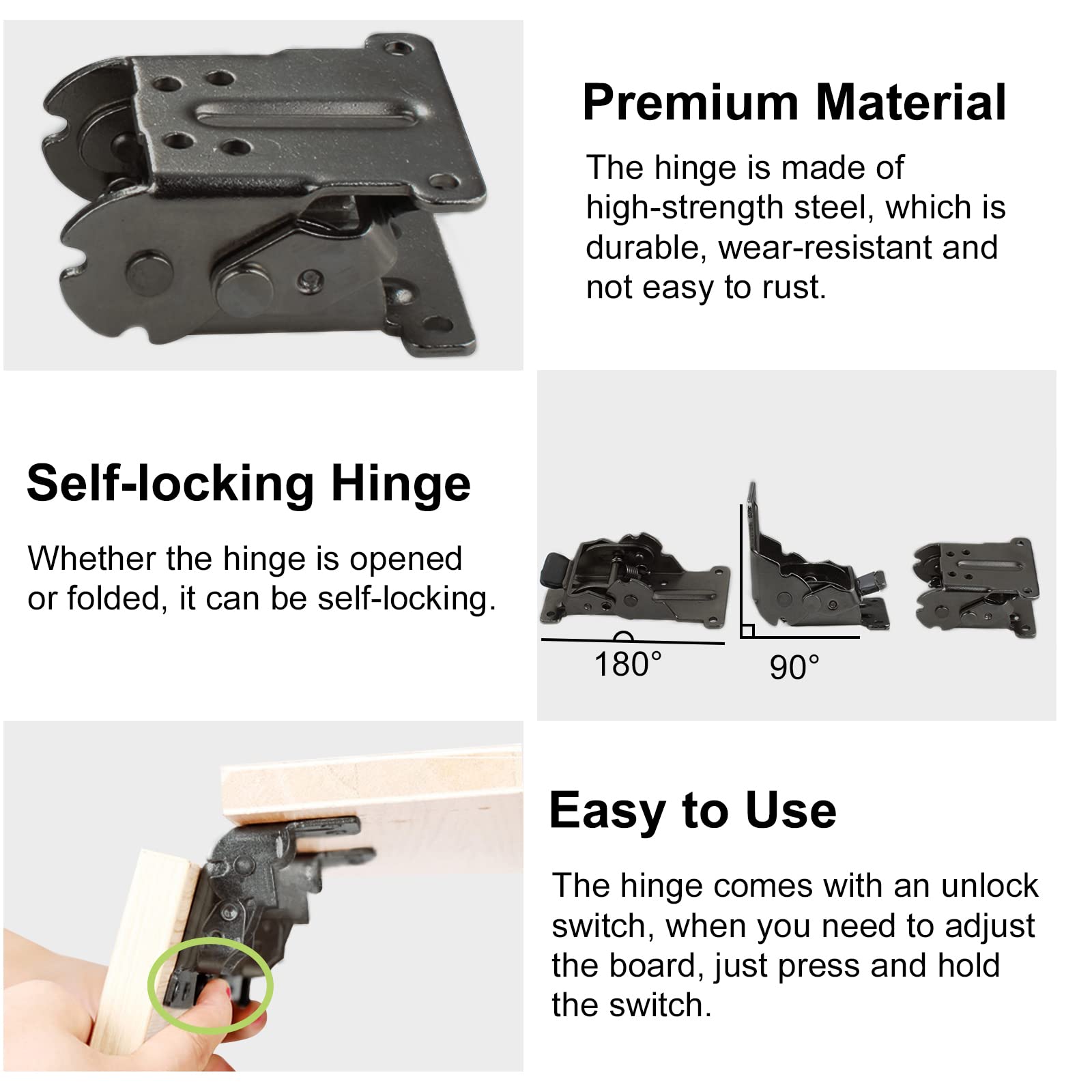 Premium Material

The hinge is made of high-strength steel, which is durable, wear-resistant and not easy to rust.

Self-locking Hinge

Whether the hinge is opened or folded, it can be self-locking.

180°

90°

Easy to Use

The hinge comes with an unlock switch, when you need to adjust the board, just press and hold the switch.