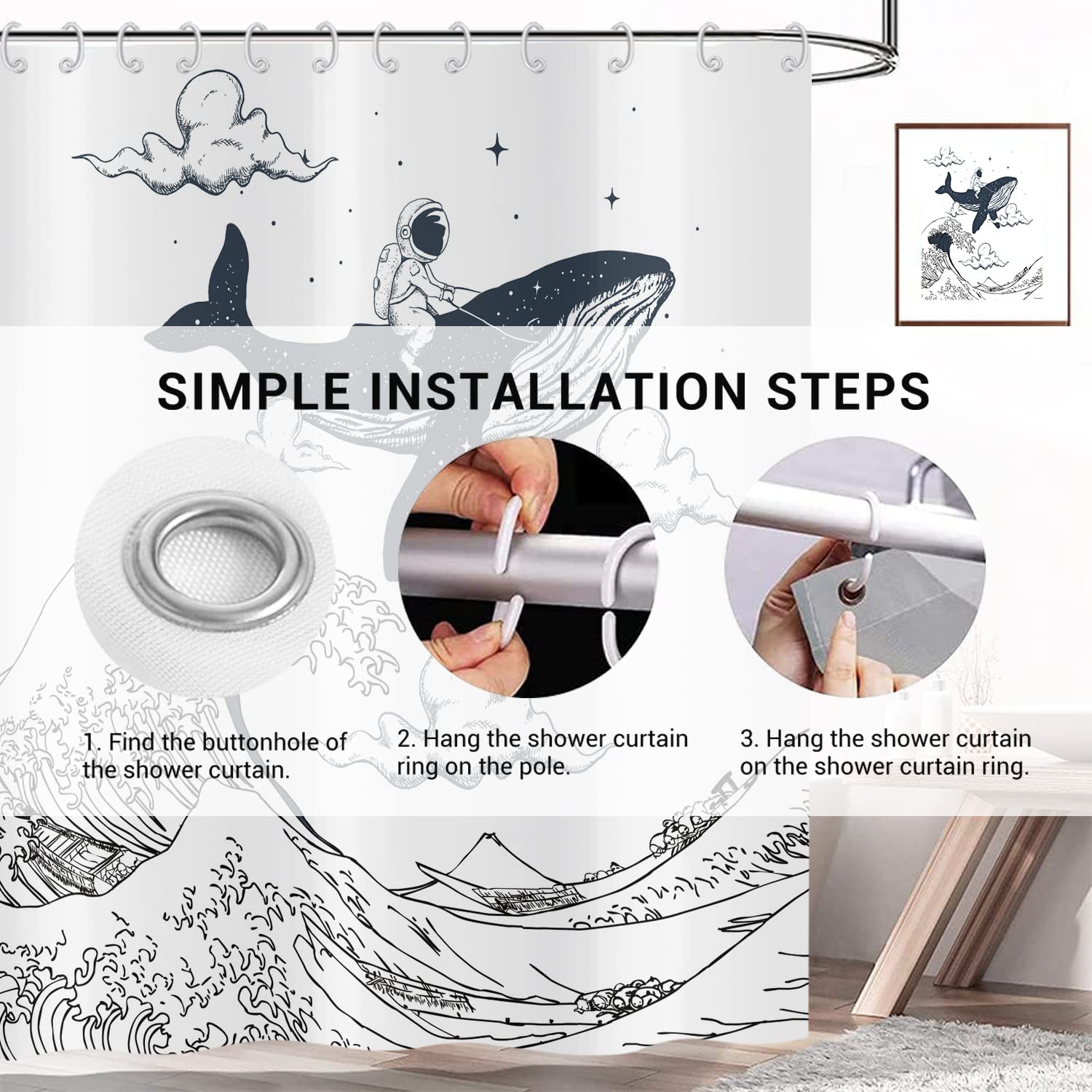 SIMPLE INSTALLATION STEPS

1. Find the buttonhole of the shower curtain.

2. Hang the shower curtain ring on the pole.

3. Hang the shower curtain on the shower curtain ring.