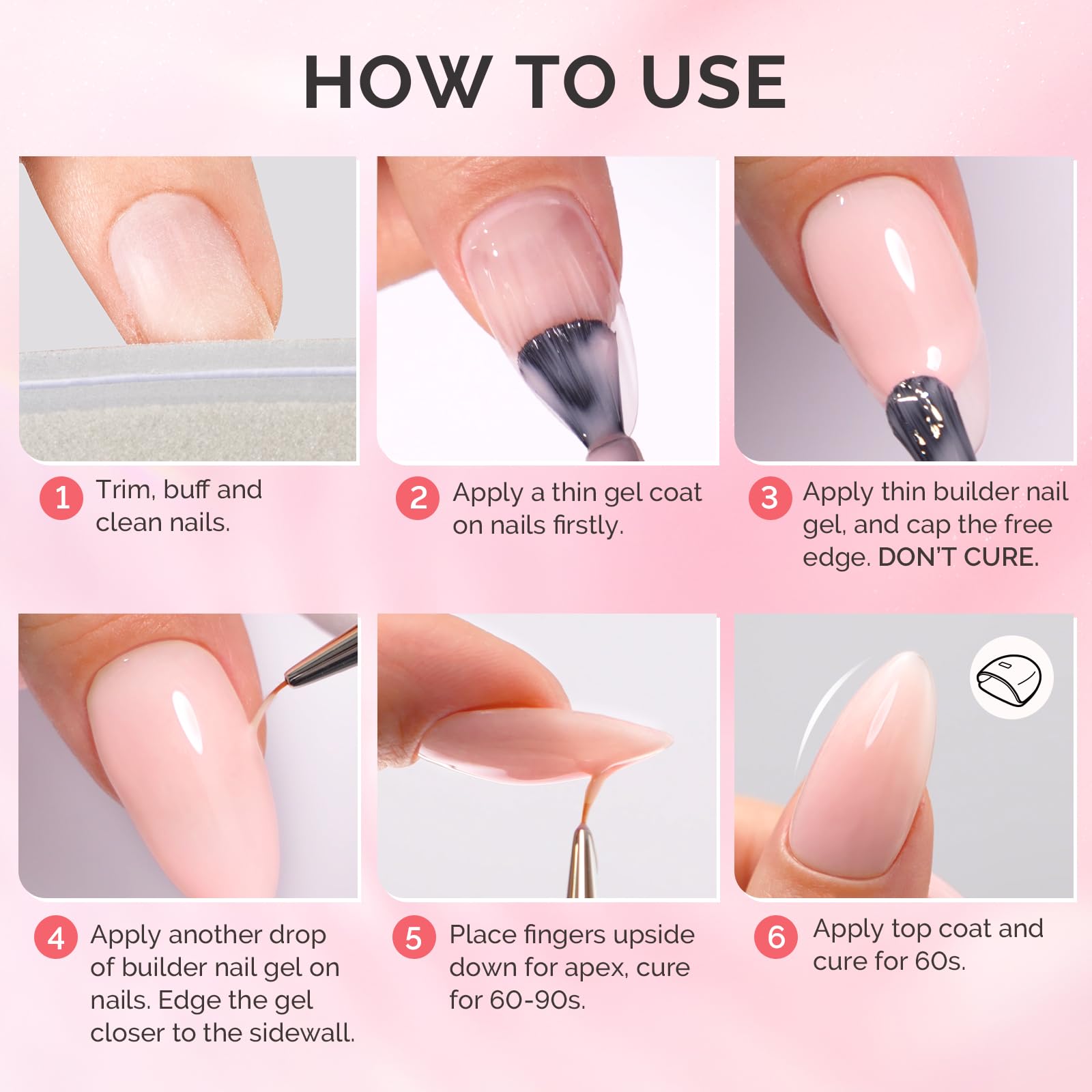 HOW TO USE

1 Trim, buff and clean nails.

2 Apply a thin gel coat on nails firstly.

3 Apply thin builder nail gel, and cap the free edge. DON'T CURE.

4 Apply another drop of builder nail gel on nails. Edge the gel closer to the sidewall.

5 Place fingers upside down for apex, cure for 60-90s.

6 Apply top coat and cure for 60s.