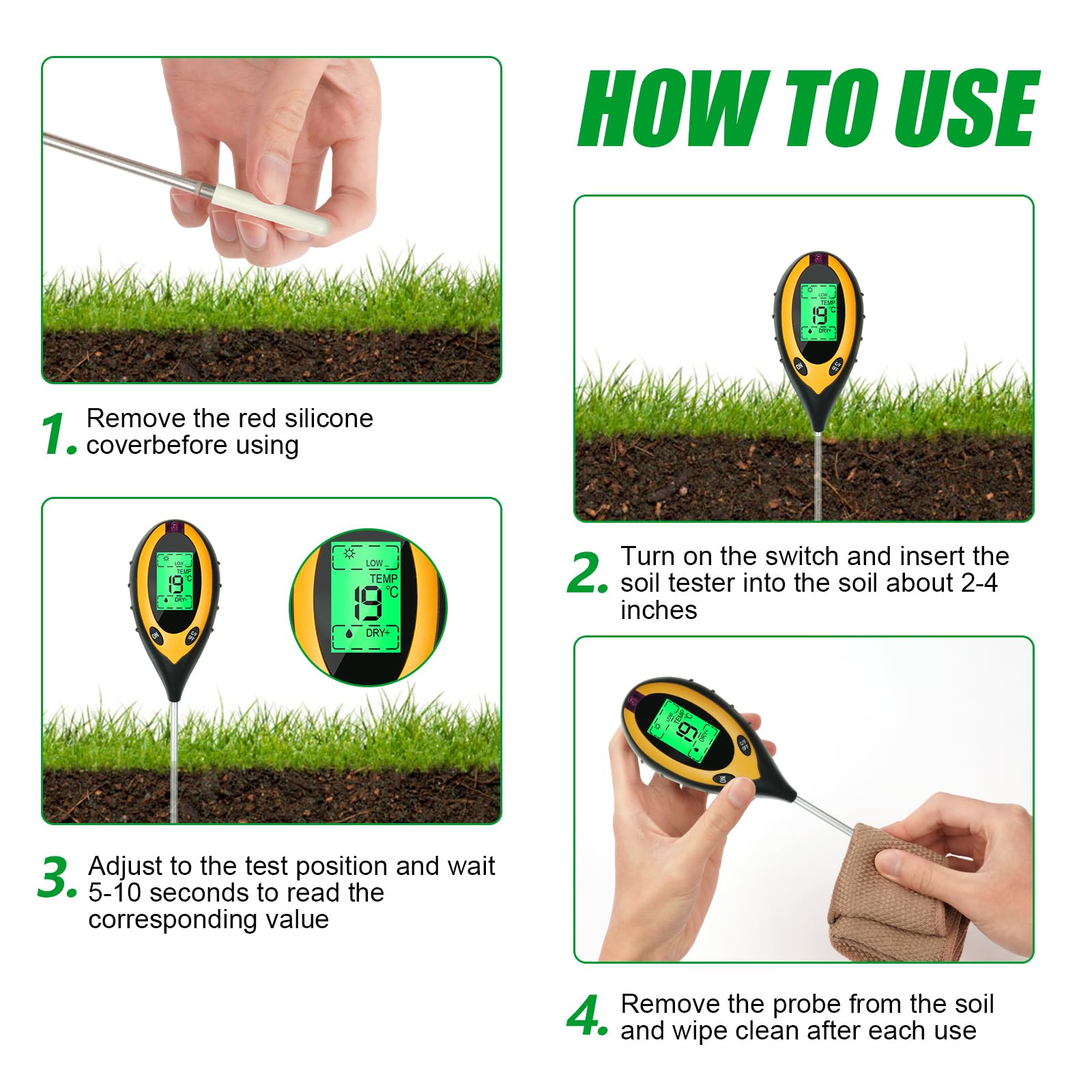 HOW TO USE

1. Remove the red silicone coverbefore using

LOW
TEMP
19 °C
DRY+
ON
C/F OFF

2. Turn on the switch and insert the soil tester into the soil about 2-4 inches

LOW
TEMP
19 °C
DRY+
ON
C/F OFF

LOW
TEMP
19 °C
DRY+

3. Adjust to the test position and wait 5-10 seconds to read the corresponding value

LOW
TEMP
19 °C
DRY+
ON
C/F OFF

4. Remove the probe from the soil and wipe clean after each use