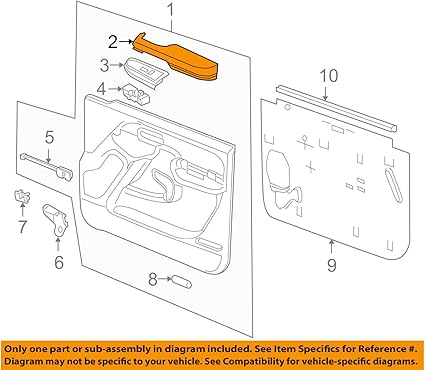 1
2
3
4
10
5
7
6
8
9

Only one part or sub-assembly in diagram included. See Item Specifics for Reference #. Diagram may not be specific to your vehicle. See Compatibility for vehicle-specific diagrams.