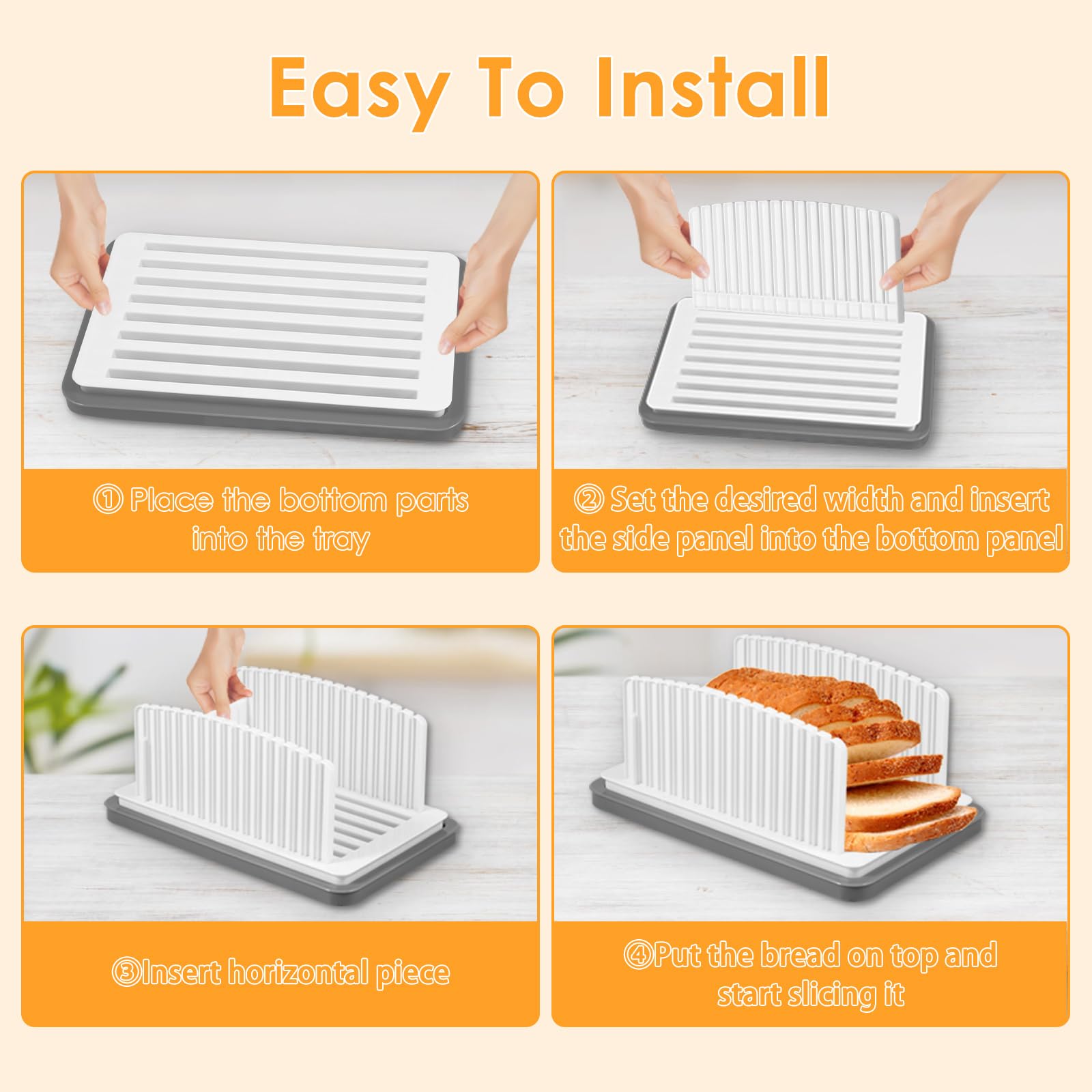 Easy To Install

① Place the bottom parts into the tray

② Set the desired width and insert the side panel into the bottom panel

③Insert horizontal piece

④Put the bread on top and start slicing it