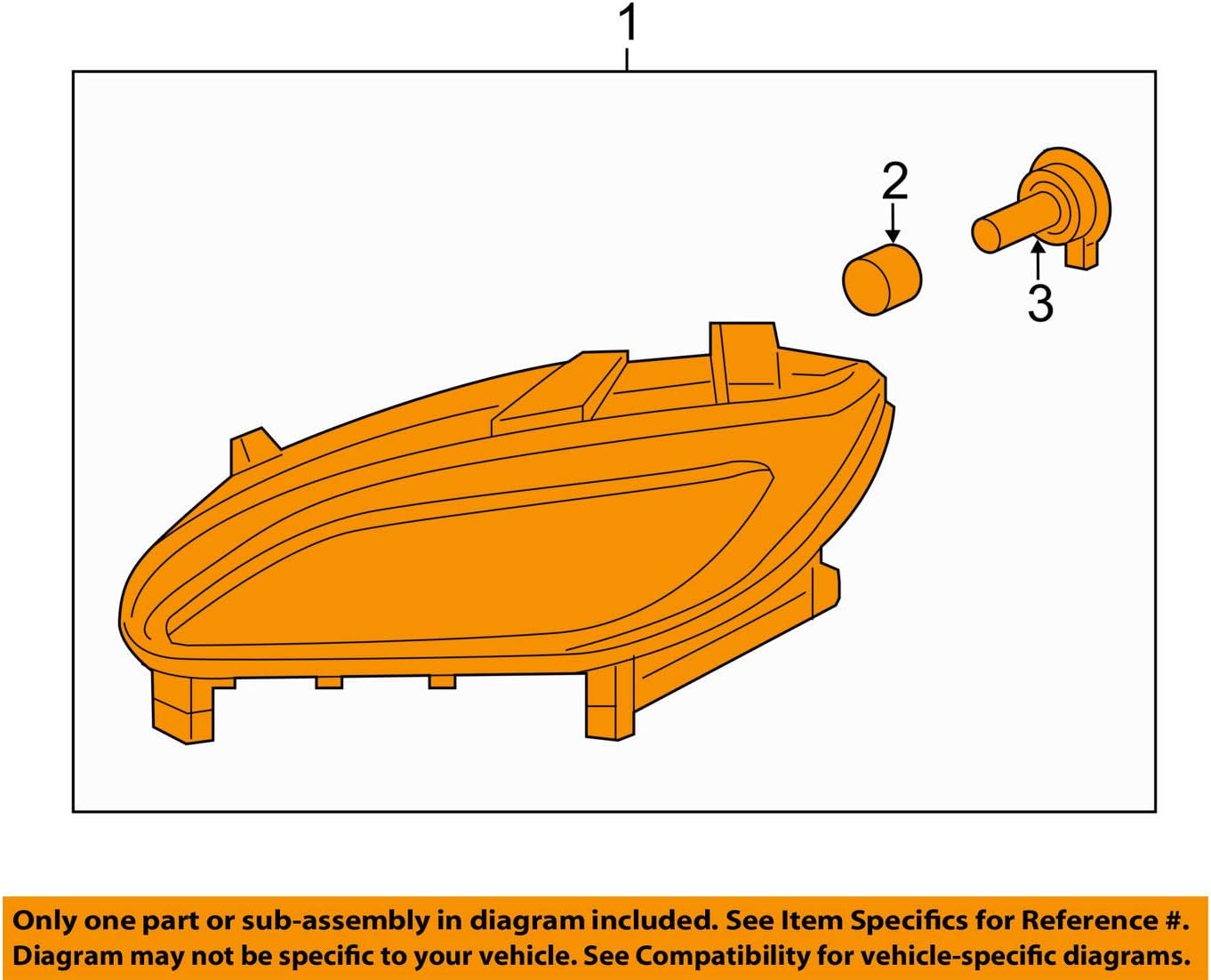 1

2

3

Only one part or sub-assembly in diagram included. See Item Specifics for Reference #.
Diagram may not be specific to your vehicle. See Compatibility for vehicle-specific diagrams.