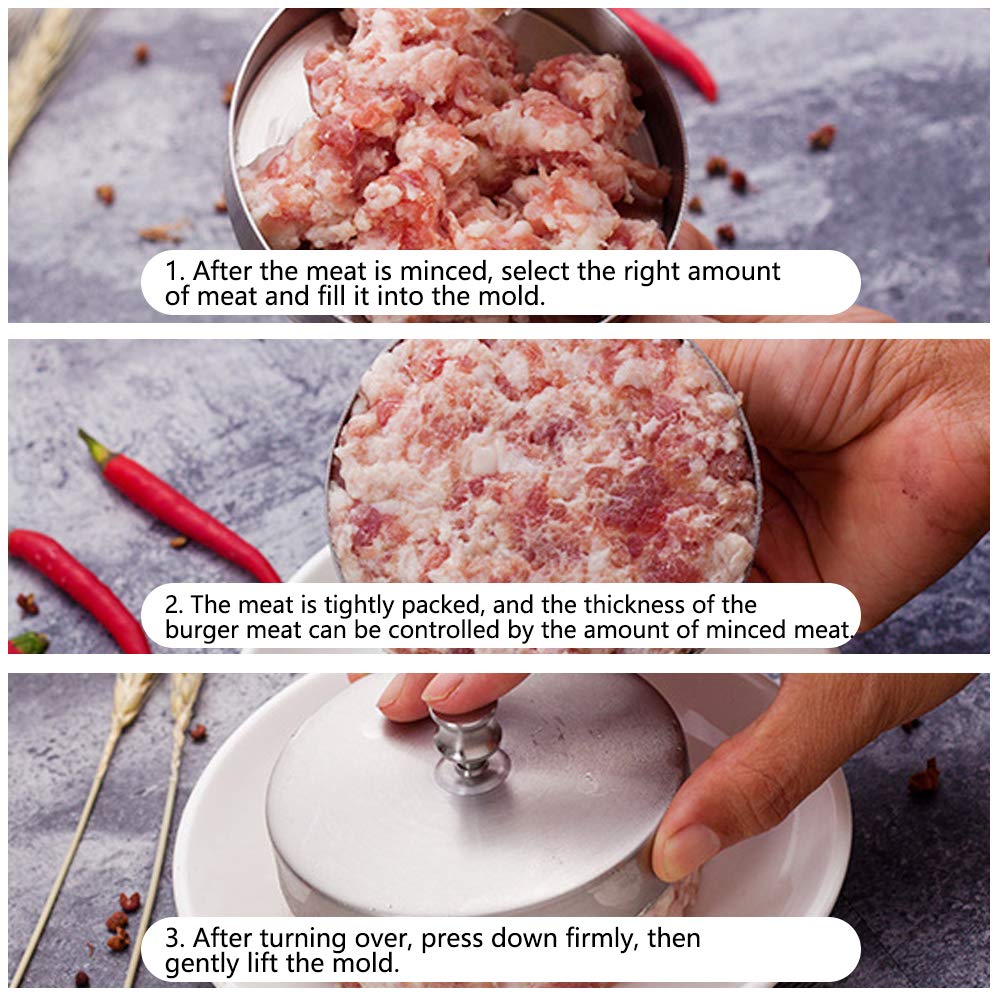 1. After the meat is minced, select the right amount of meat and fill it into the mold.

2. The meat is tightly packed, and the thickness of the burger meat can be controlled by the amount of minced meat.

3. After turning over, press down firmly, then gently lift the mold.