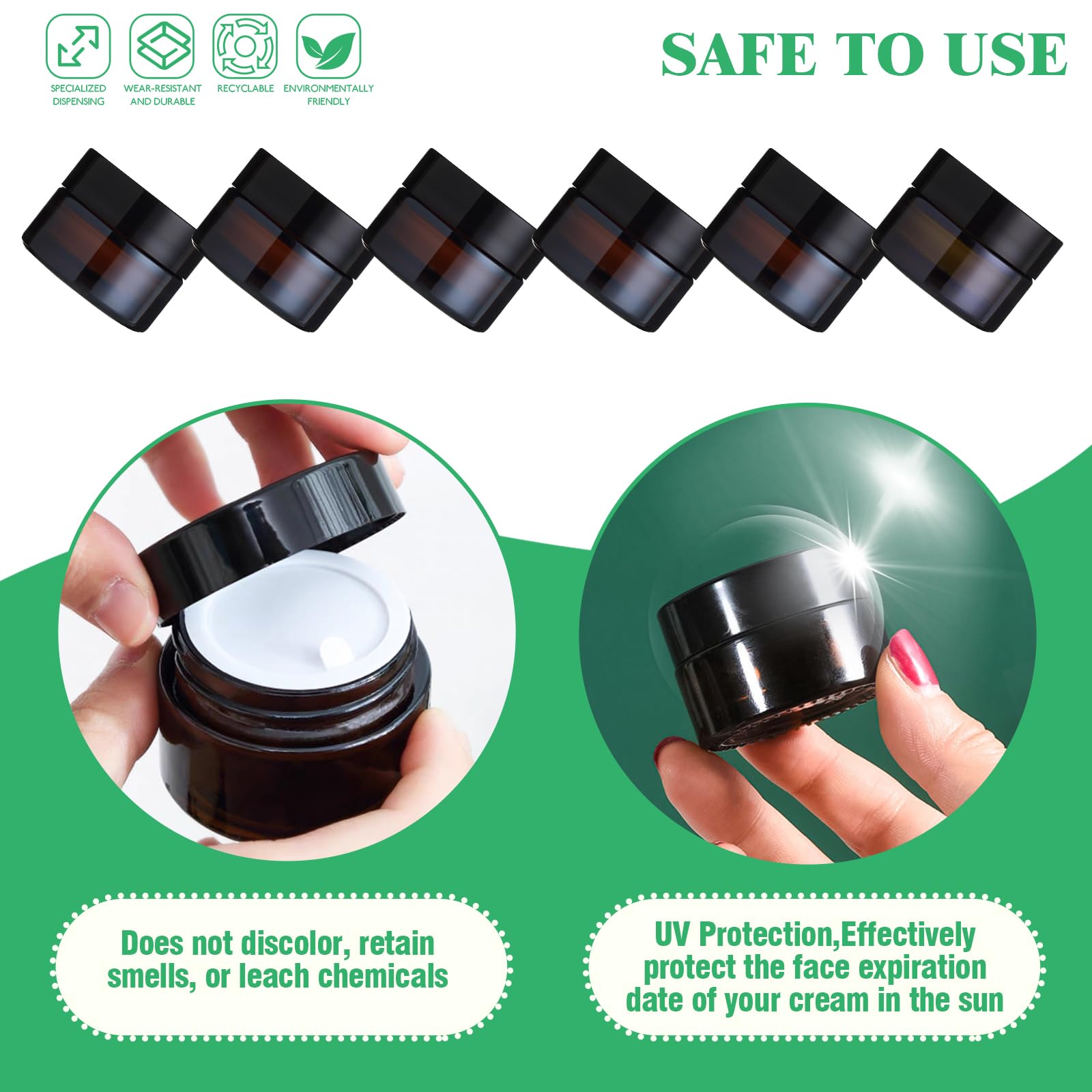 SPECIALIZED DISPENSING

WEAR-RESISTANT AND DURABLE

RECYCLABLE

ENVIRONMENTALLY FRIENDLY

SAFE TO USE

Does not discolor, retain smells, or leach chemicals

UV Protection,Effectively protect the face expiration date of your cream in the sun