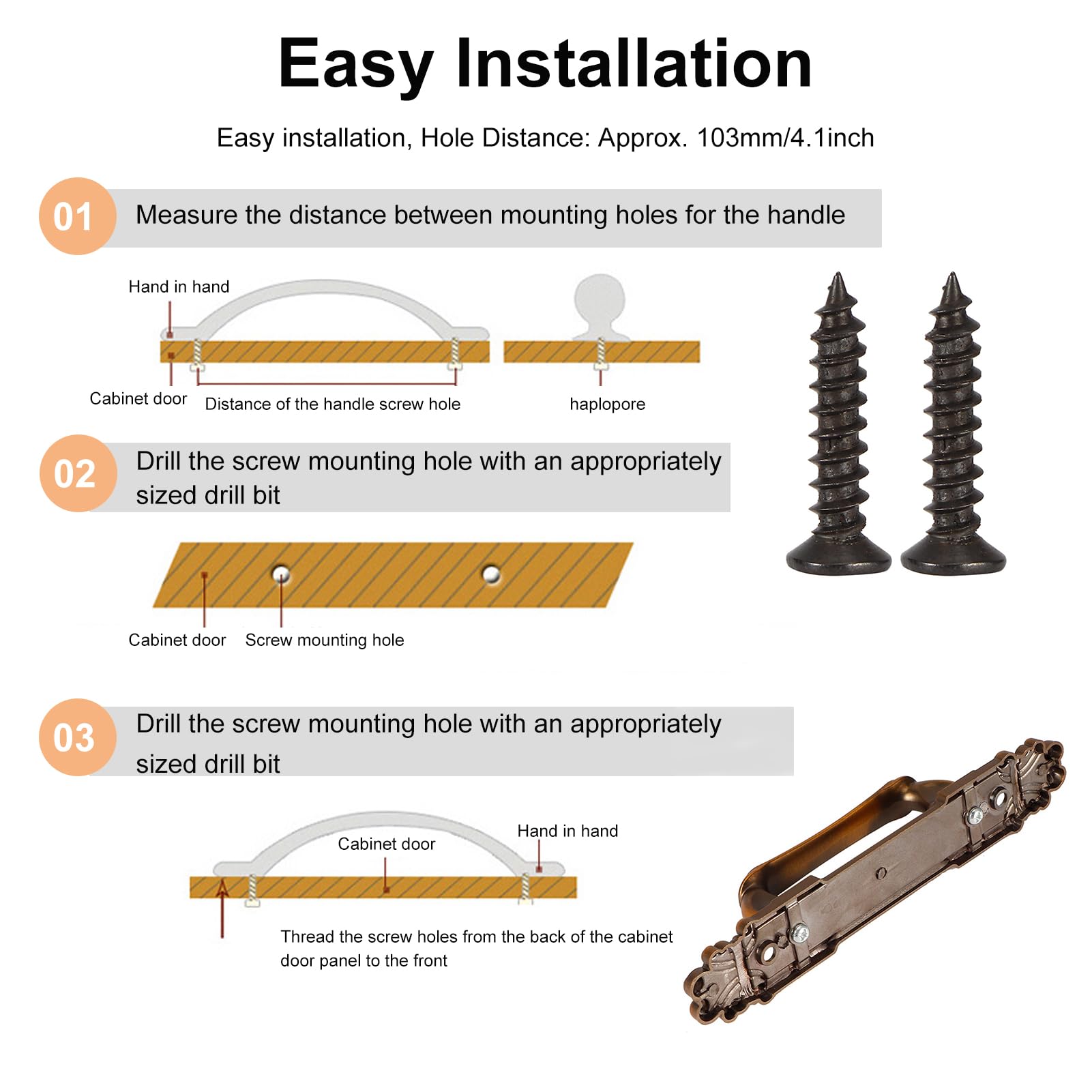 Easy Installation

Easy installation, Hole Distance: Approx. 103mm/4.1inch

01 Measure the distance between mounting holes for the handle

Hand in hand

Cabinet door

Distance of the handle screw hole

haplopore

02 Drill the screw mounting hole with an appropriately sized drill bit

Cabinet door

Screw mounting hole

03 Drill the screw mounting hole with an appropriately sized drill bit

Cabinet door

Hand in hand

Thread the screw holes from the back of the cabinet door panel to the front