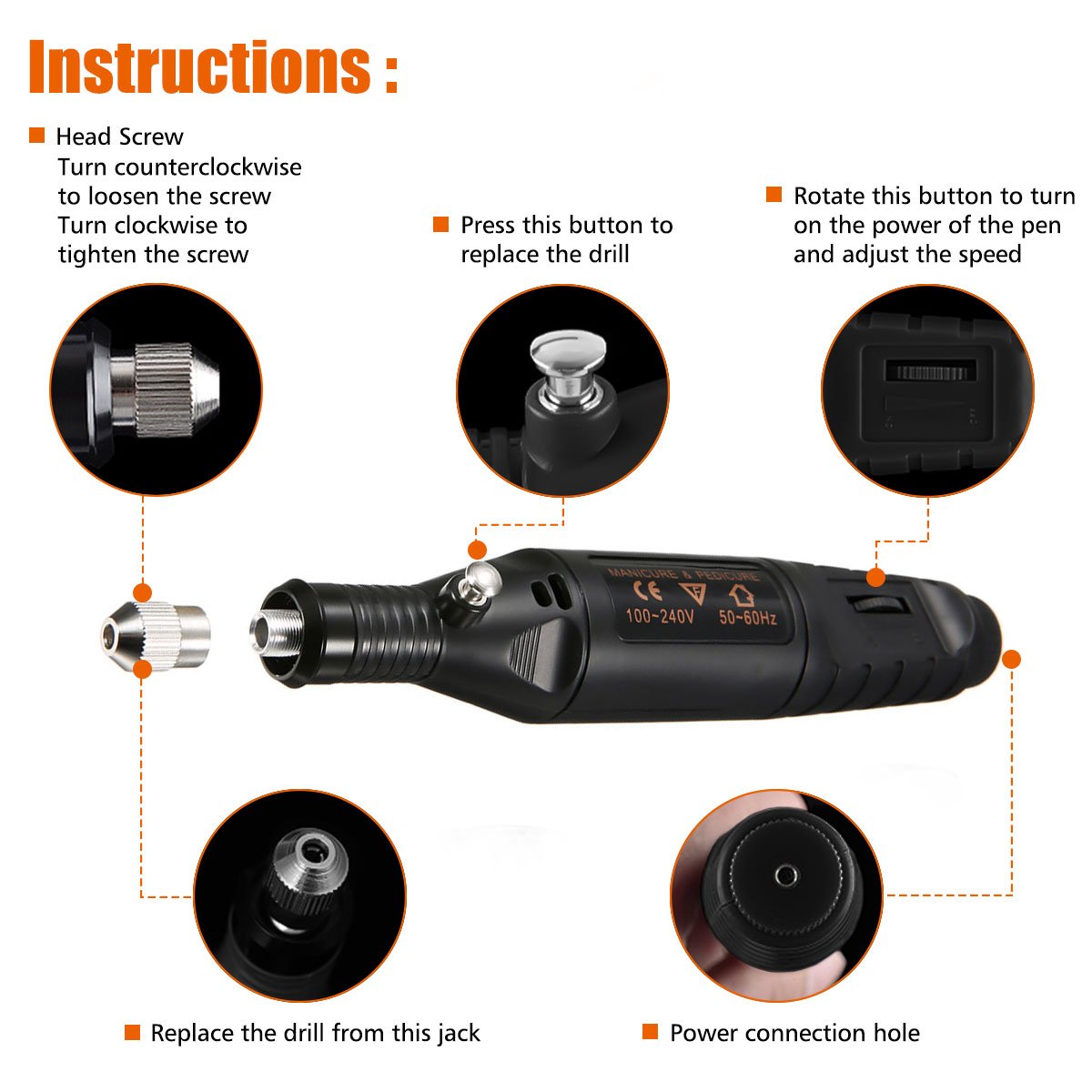 Instructions :

Head Screw
Turn counterclockwise to loosen the screw
Turn clockwise to tighten the screw

Press this button to replace the drill

Rotate this button to turn on the power of the pen and adjust the speed

MANICURE & PEDICURE
CE
100~240V 50~60Hz

Replace the drill from this jack

Power connection hole