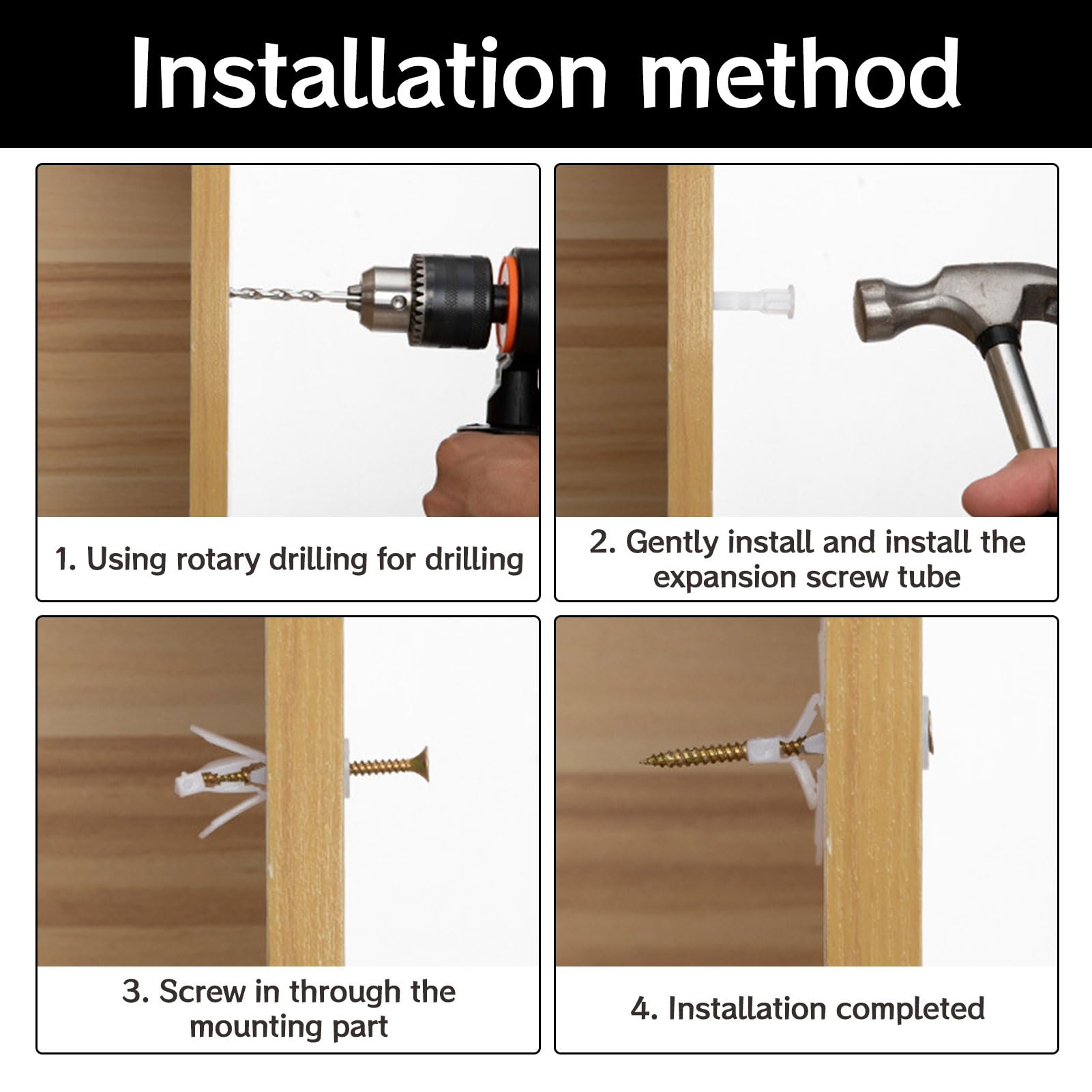 Installation method

1. Using rotary drilling for drilling

2. Gently install and install the expansion screw tube

3. Screw in through the mounting part

4. Installation completed