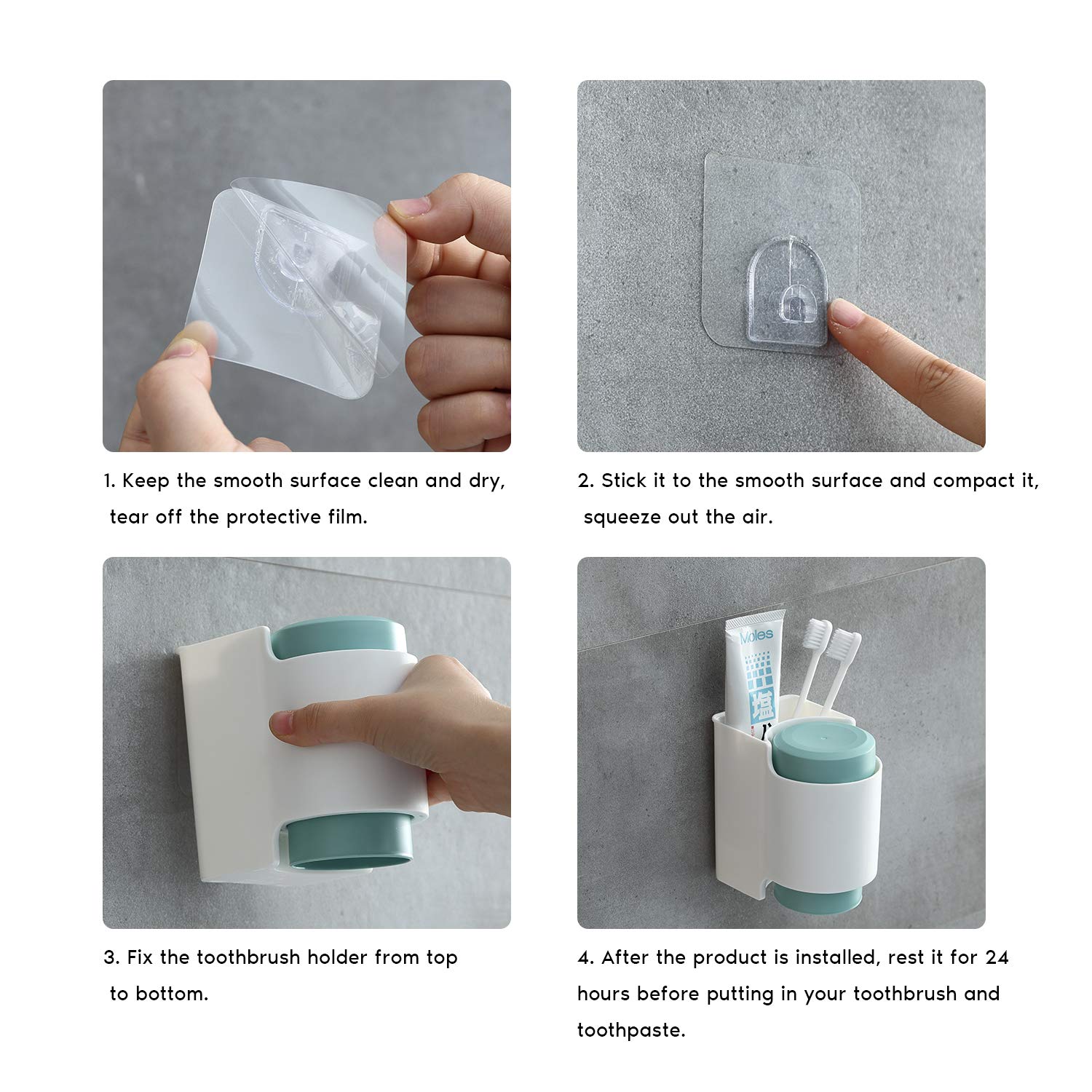 1. Keep the smooth surface clean and dry, tear off the protective film.

2. Stick it to the smooth surface and compact it, squeeze out the air.

Moles
塩

3. Fix the toothbrush holder from top to bottom.

4. After the product is installed, rest it for 24 hours before putting in your toothbrush and toothpaste.