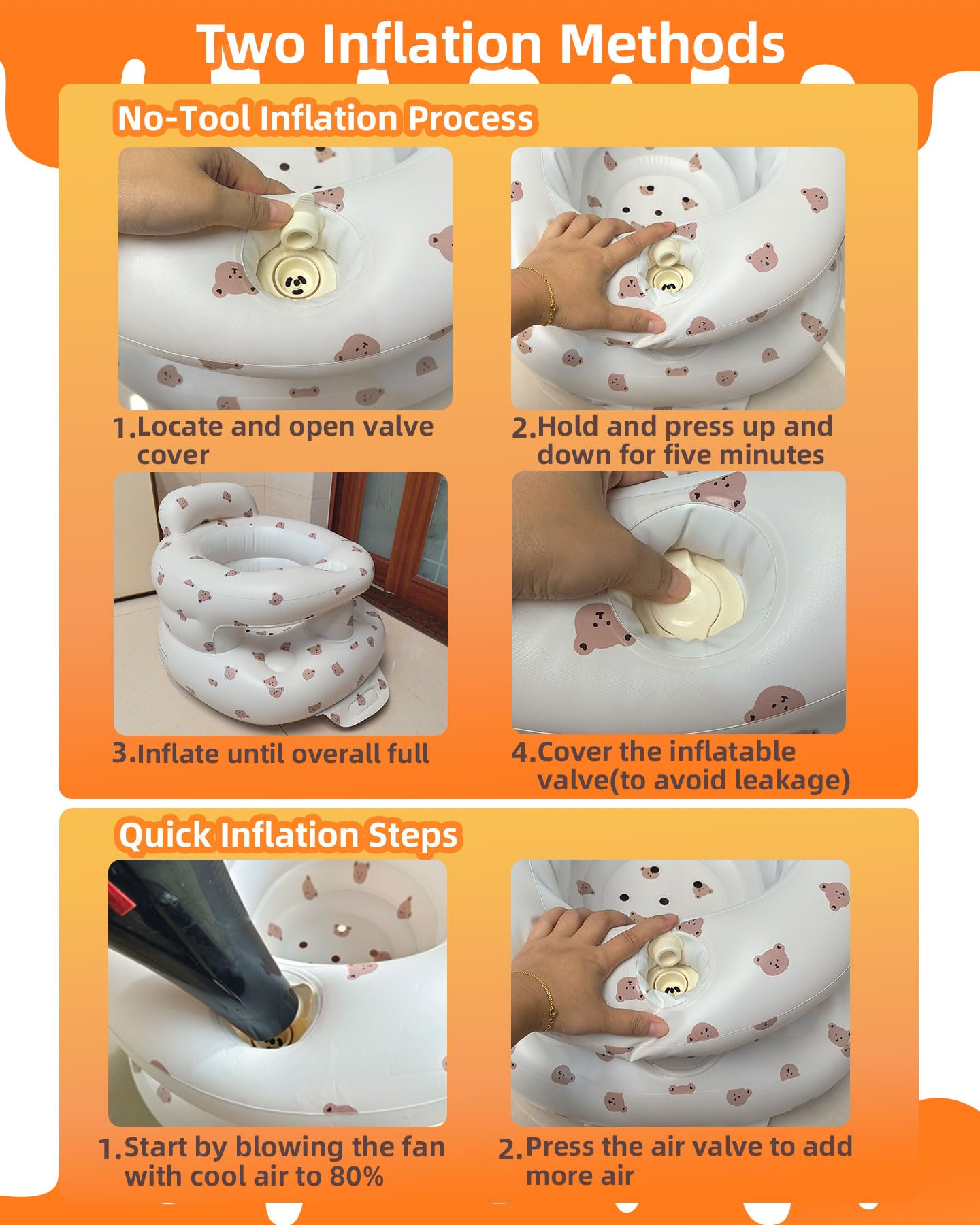 Two Inflation Methods

No-Tool Inflation Process

1.Locate and open valve cover

2.Hold and press up and down for five minutes

3.Inflate until overall full

4.Cover the inflatable valve(to avoid leakage)

Quick Inflation Steps

1.Start by blowing the fan with cool air to 80%

2.Press the air valve to add more air