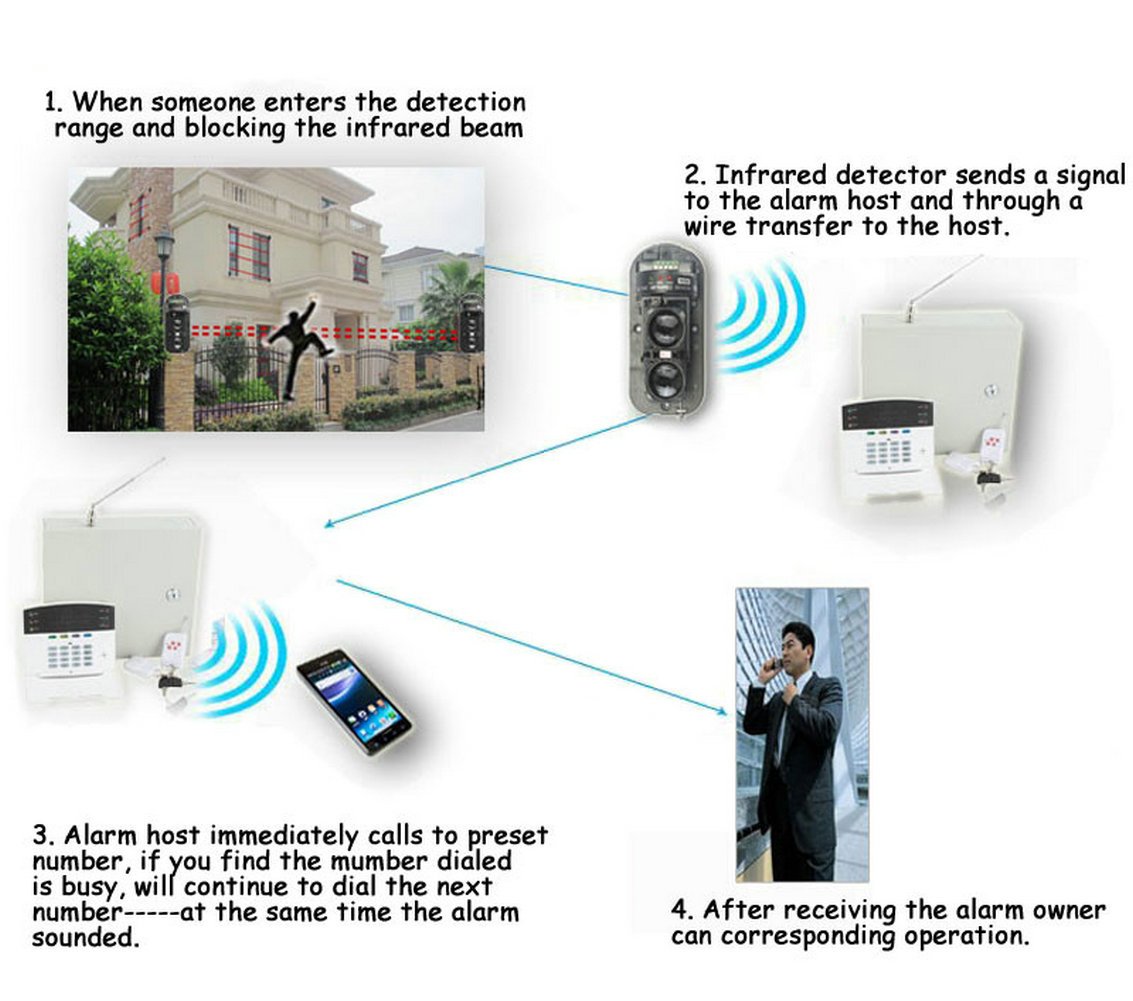 1. When someone enters the detection range and blocking the infrared beam

2. Infrared detector sends a signal to the alarm host and through a wire transfer to the host.

3. Alarm host immediately calls to preset number, if you find the mumber dialed is busy, will continue to dial the next number-----at the same time the alarm sounded.

4. After receiving the alarm owner can corresponding operation.