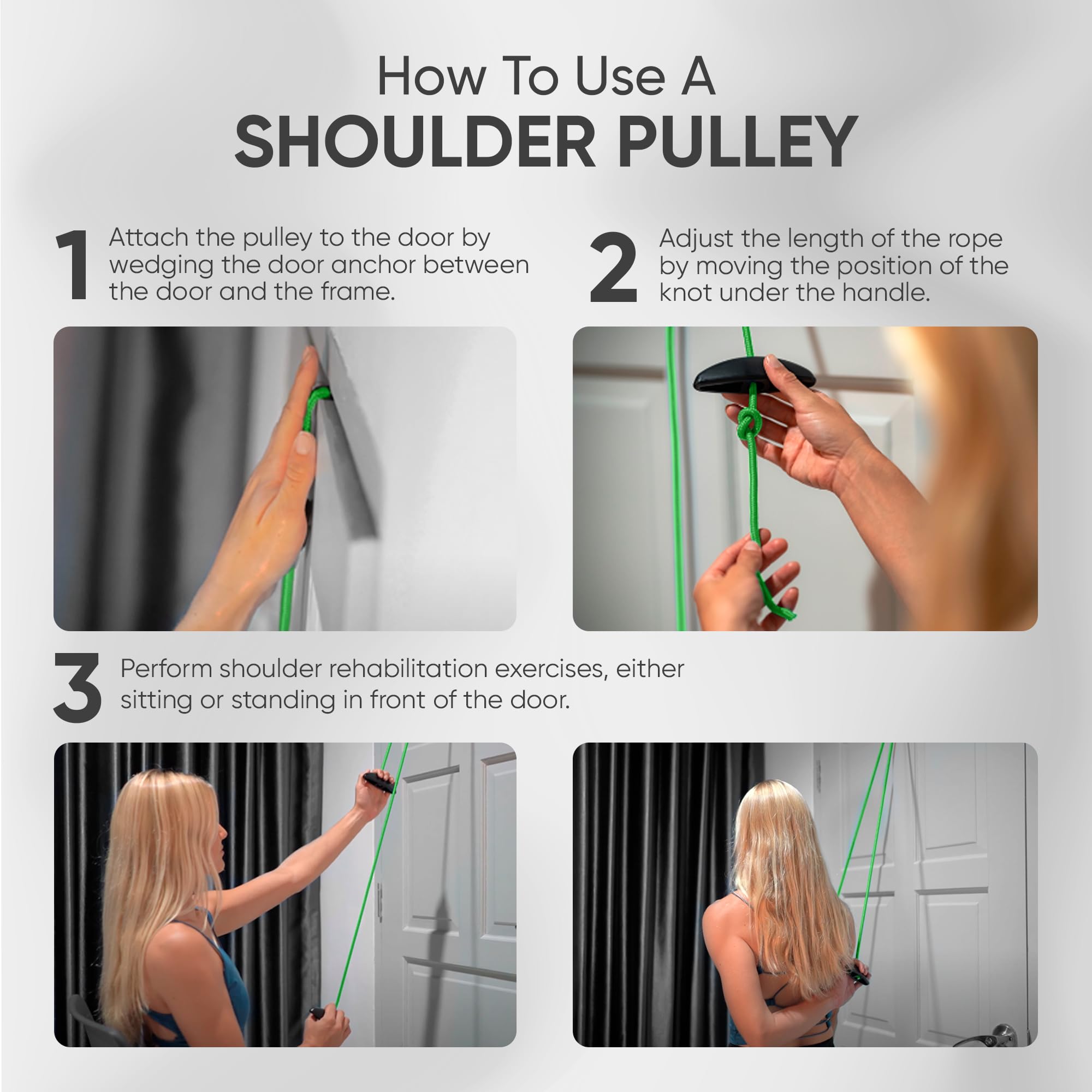 How To Use A
SHOULDER PULLEY

1 Attach the pulley to the door by wedging the door anchor between the door and the frame.

2 Adjust the length of the rope by moving the position of the knot under the handle.

3 Perform shoulder rehabilitation exercises, either sitting or standing in front of the door.