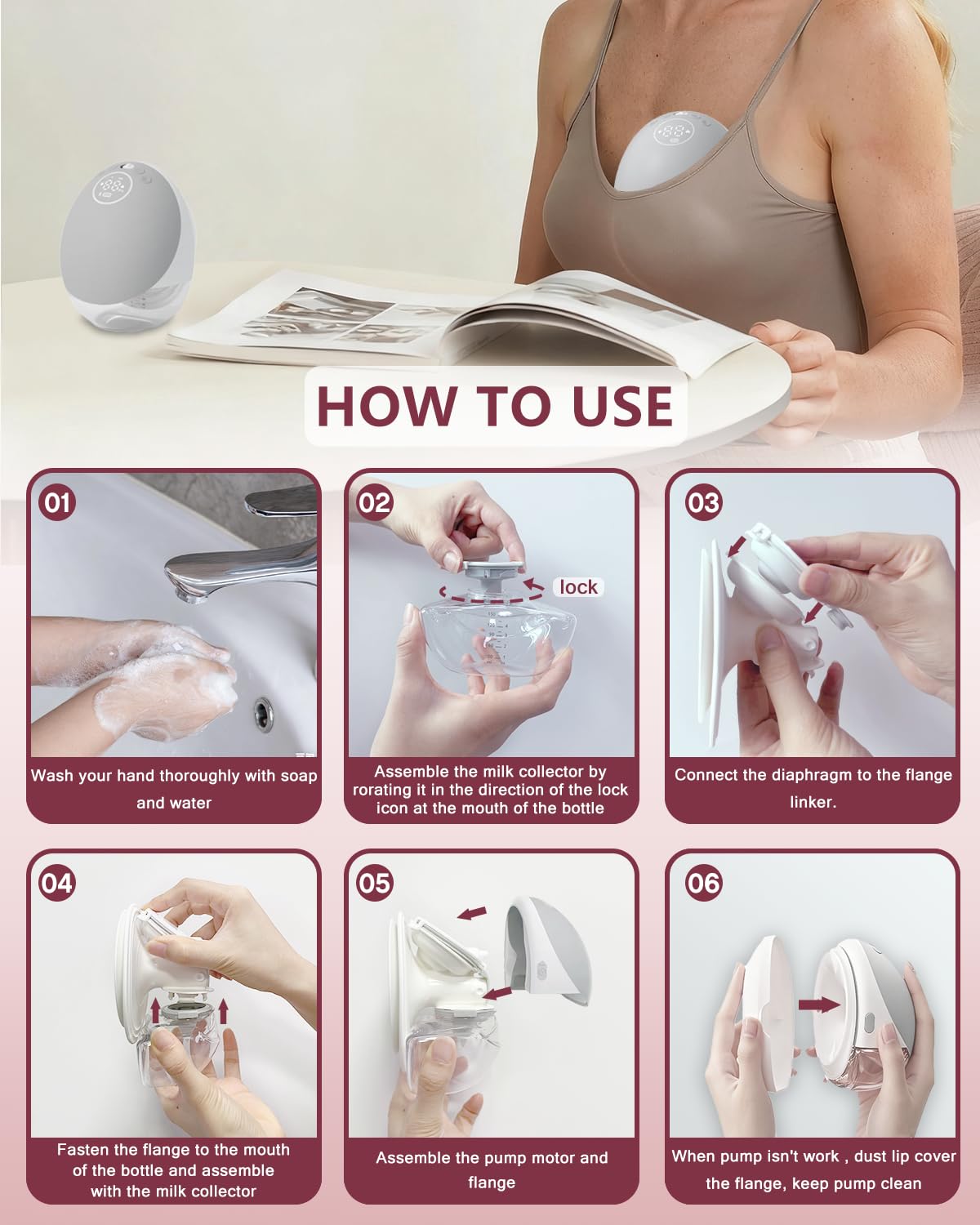 HOW TO USE

01

Wash your hand thoroughly with soap and water

02

lock

Assemble the milk collector by rorating it in the direction of the lock icon at the mouth of the bottle

03

Connect the diaphragm to the flange linker.

04

Fasten the flange to the mouth of the bottle and assemble with the milk collector

05

Assemble the pump motor and flange

06

When pump isn't work , dust lip cover the flange, keep pump clean