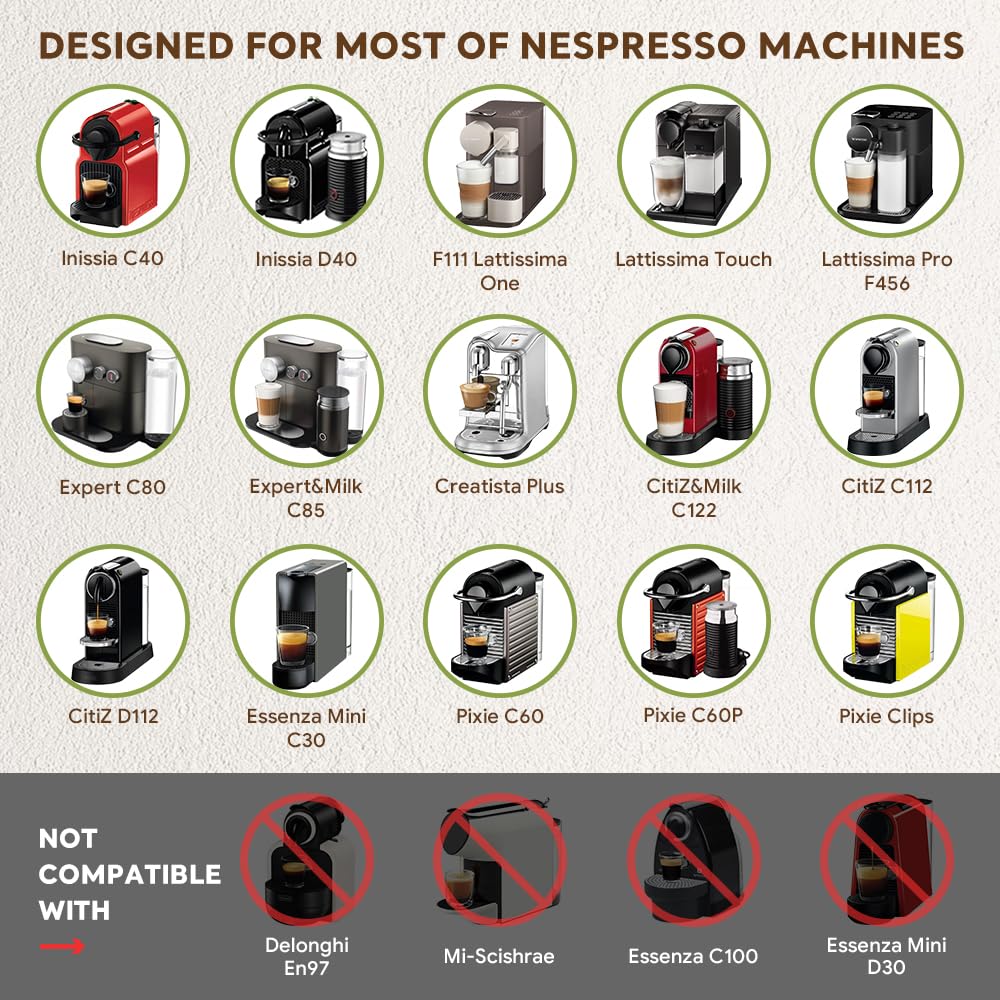 DESIGNED FOR MOST OF NESPRESSO MACHINES

Inissia C40

Inissia D40

F111 Lattissima One

Lattissima Touch

Lattissima Pro F456

Expert C80

Expert&Milk C85

Creatista Plus

CitiZ&Milk C122

CitiZ C112

CitiZ D112

Essenza Mini C30

Pixie C60

Pixie C60P

Pixie Clips

NOT COMPATIBLE WITH

Delonghi En97

Mi-Scishrae

Essenza C100

Essenza Mini D30