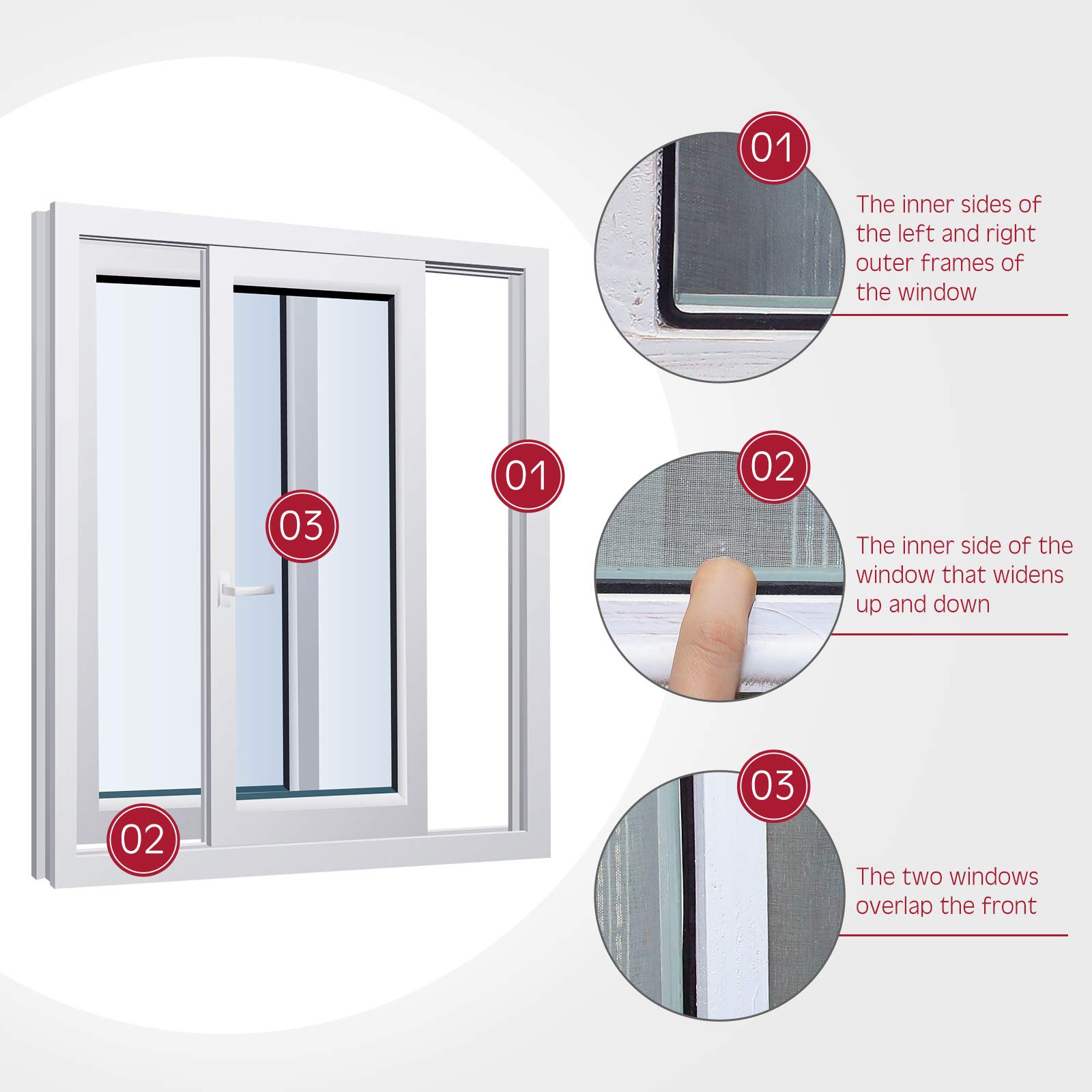 01

03

02

01

The inner sides of the left and right outer frames of the window

02

The inner side of the window that widens up and down

03

The two windows overlap the front