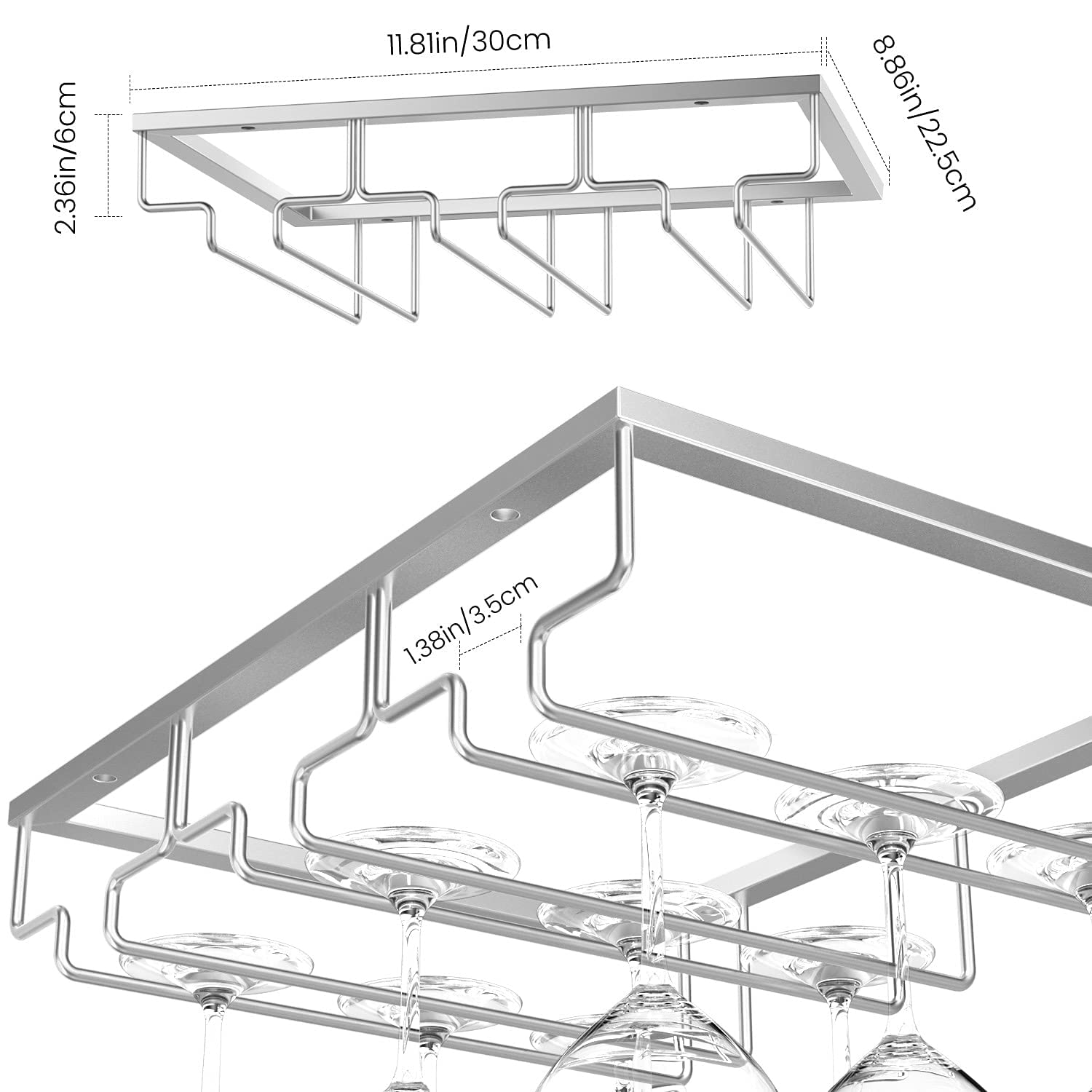 11.81in/30cm

8.86in/22.5cm

2.36in/6cm

1.38in/3.5cm