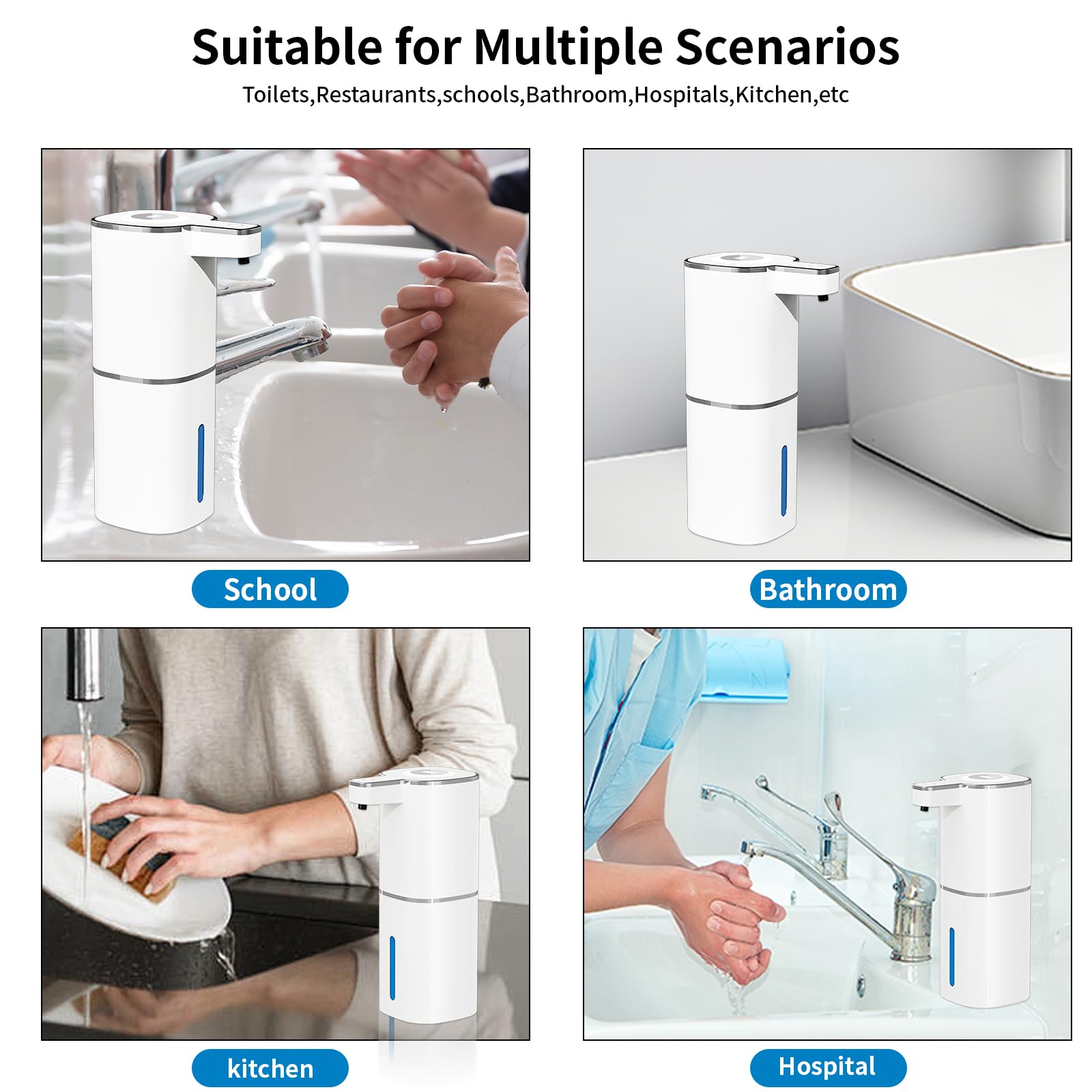 Suitable for Multiple Scenarios

Toilets,Restaurants,schools,Bathroom,Hospitals,Kitchen,etc

School

Bathroom

kitchen

Hospital